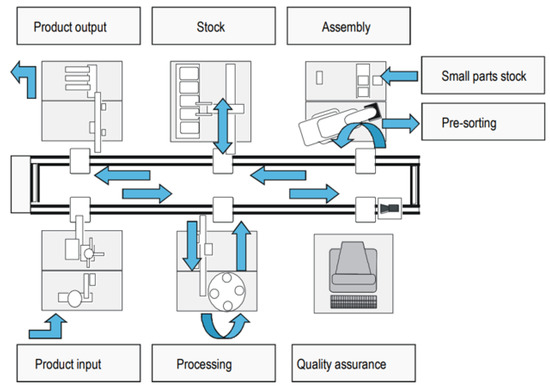 Product output

Stock

Assembly

Small parts stock

Pre-sorting

Product input

Processing

Quality assurance