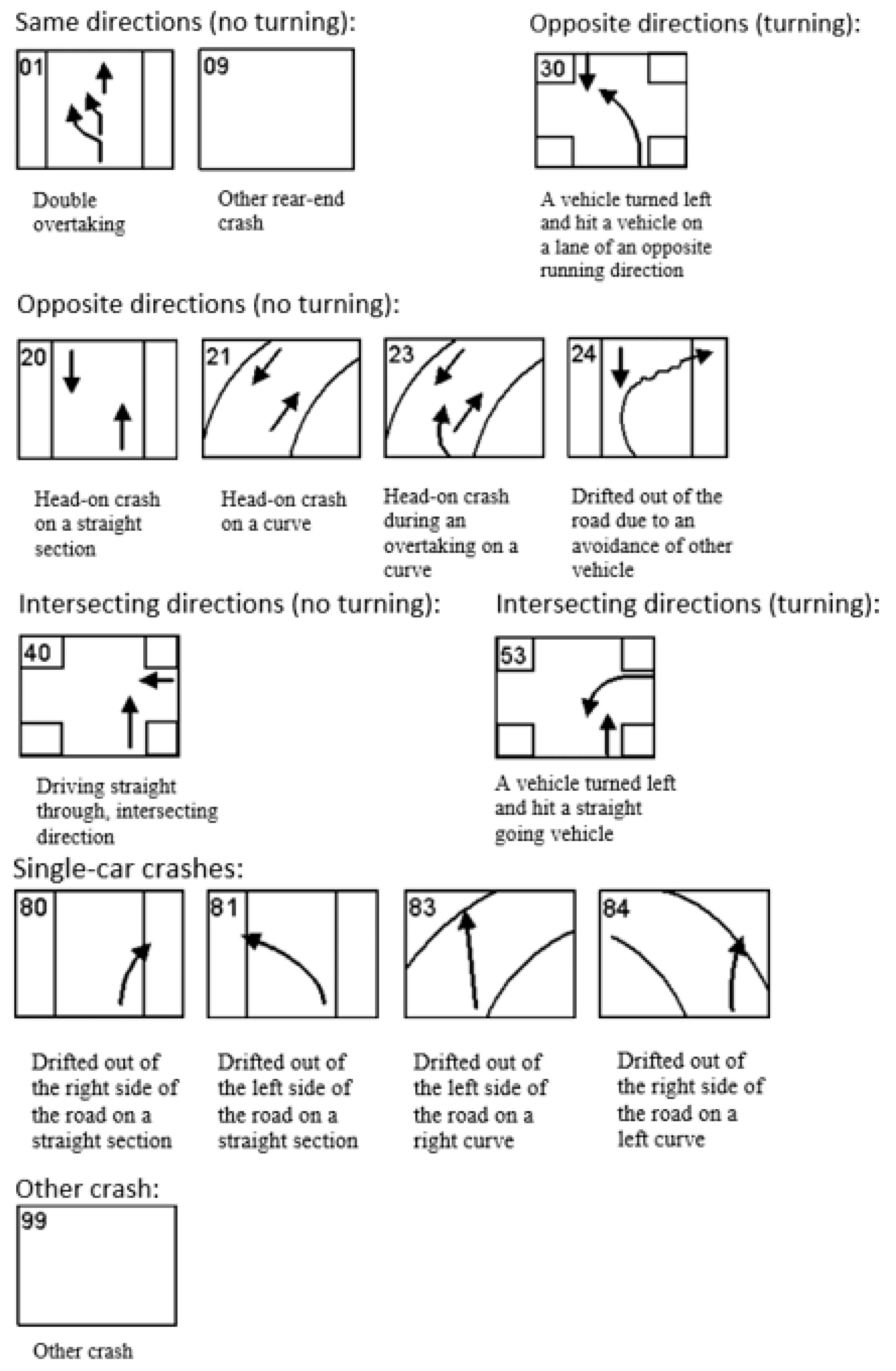 Same directions (no turning):

01

Double overtaking

09

Other rear-end crash

Opposite directions (turning):

30

A vehicle turned left and hit a vehicle on a lane of an opposite running direction

Opposite directions (no turning):

20

Head-on crash on a straight section

21

Head-on crash on a curve

23

Head-on crash during an overtaking on a curve

24

Drifted out of the road due to an avoidance of other vehicle

Intersecting directions (no turning):

40

Driving straight through, intersecting direction

Intersecting directions (turning):

53

A vehicle turned left and hit a straight going vehicle

Single-car crashes:

80

Drifted out of the right side of the road on a straight section

81

Drifted out of the left side of the road on a straight section

83

Drifted out of the left side of the road on a right curve

84

Drifted out of the right side of the road on a left curve

Other crash:

99

Other crash