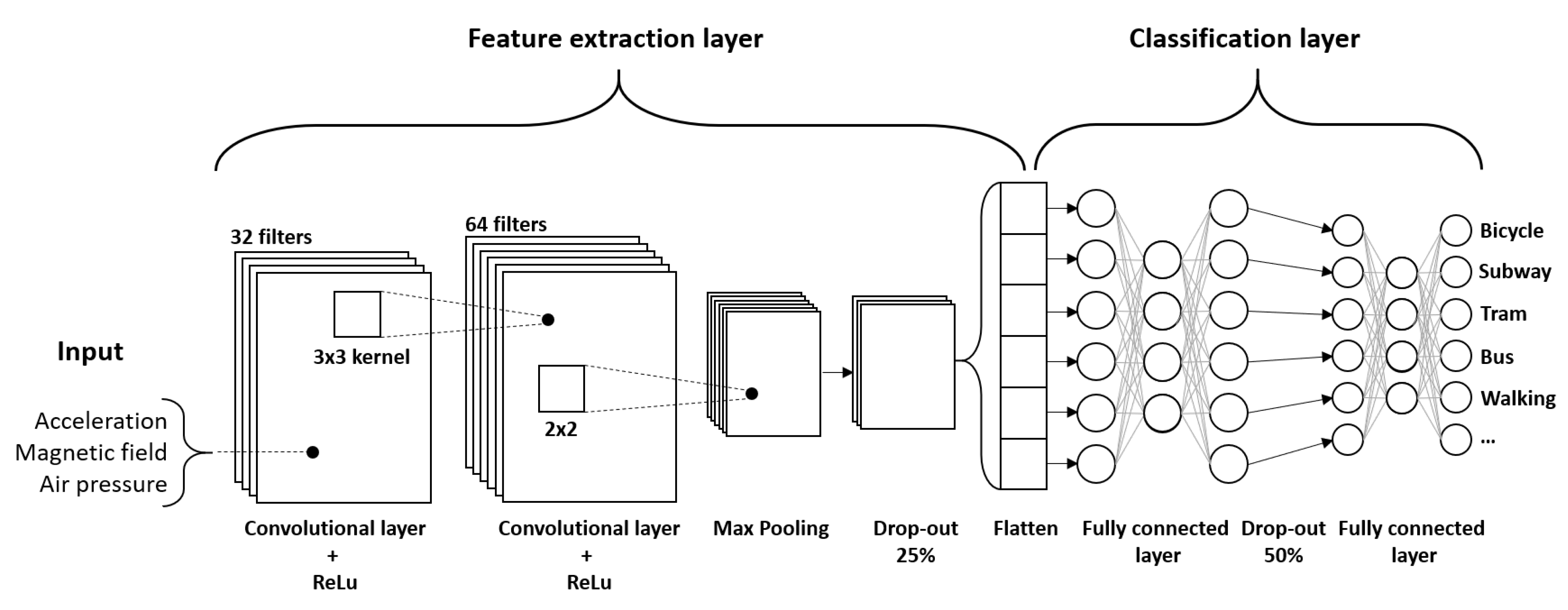 Feature extraction layer

Classification layer

Input

Acceleration
Magnetic field
Air pressure

32 filters

3x3 kernel

64 filters

2x2

Bicycle
Subway
Tram
Bus
Walking
...

Convolutional layer
+
ReLu

Convolutional layer
+
ReLu

Max Pooling

Drop-out
25%

Flatten

Fully connected
layer

Drop-out
50%

Fully connected
layer