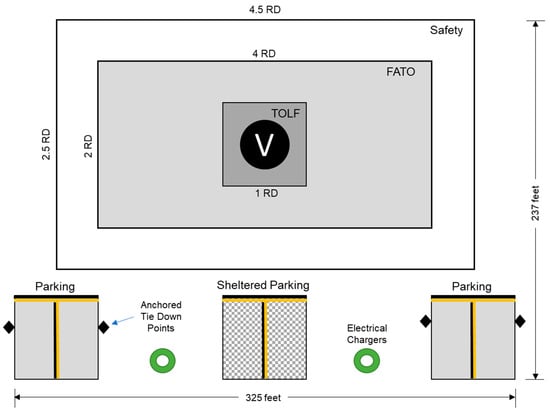 4.5 RD

Safety

4 RD

FATO

2.5 RD

2 RD

TOLF

V

1 RD

237 feet

Parking

Anchored Tie Down Points

Sheltered Parking

Electrical Chargers

Parking

325 feet