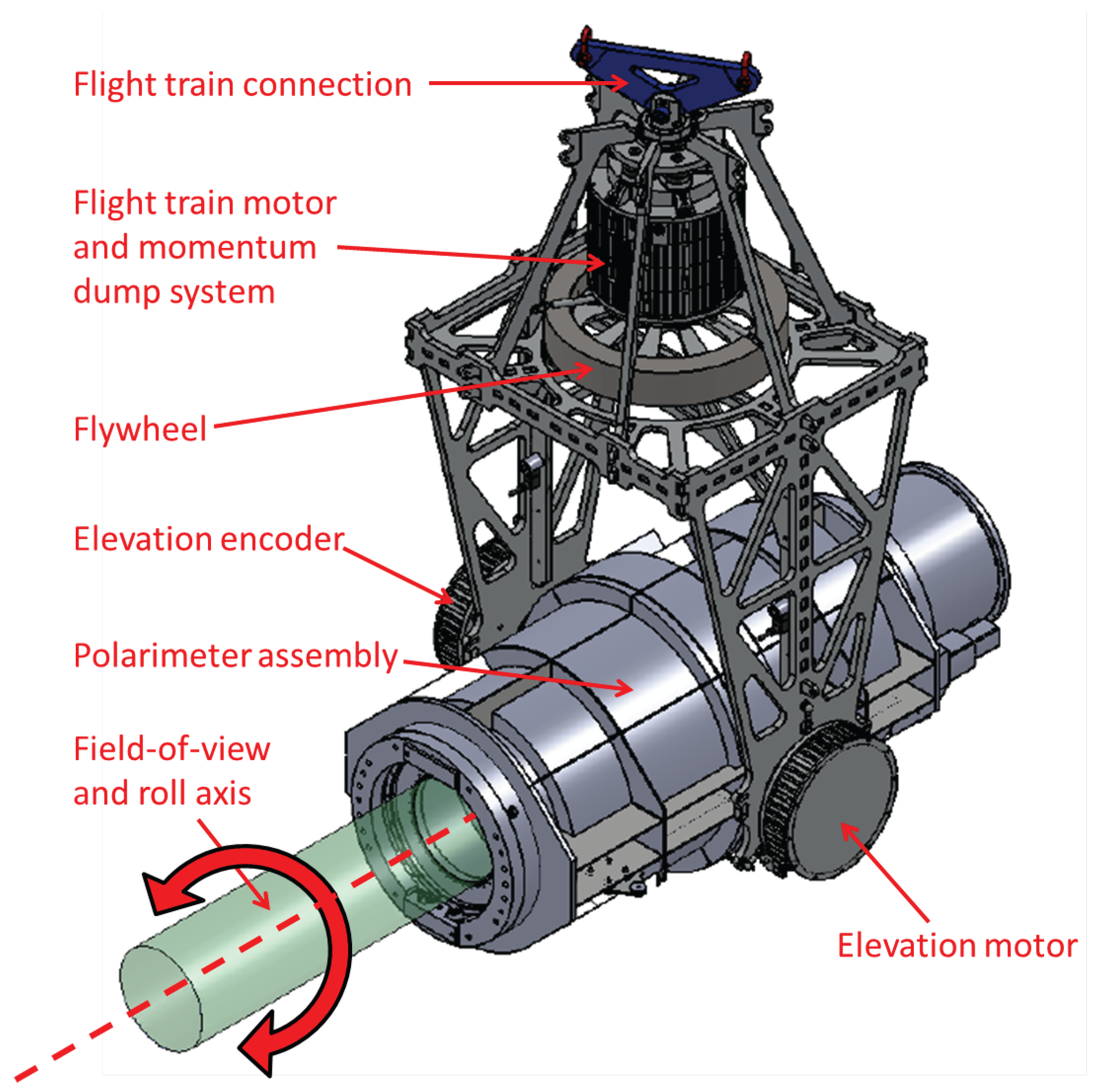 Flight train connection

Flight train motor and momentum dump system

Flywheel

Elevation encoder

Polarimeter assembly

Field-of-view and roll axis

Elevation motor