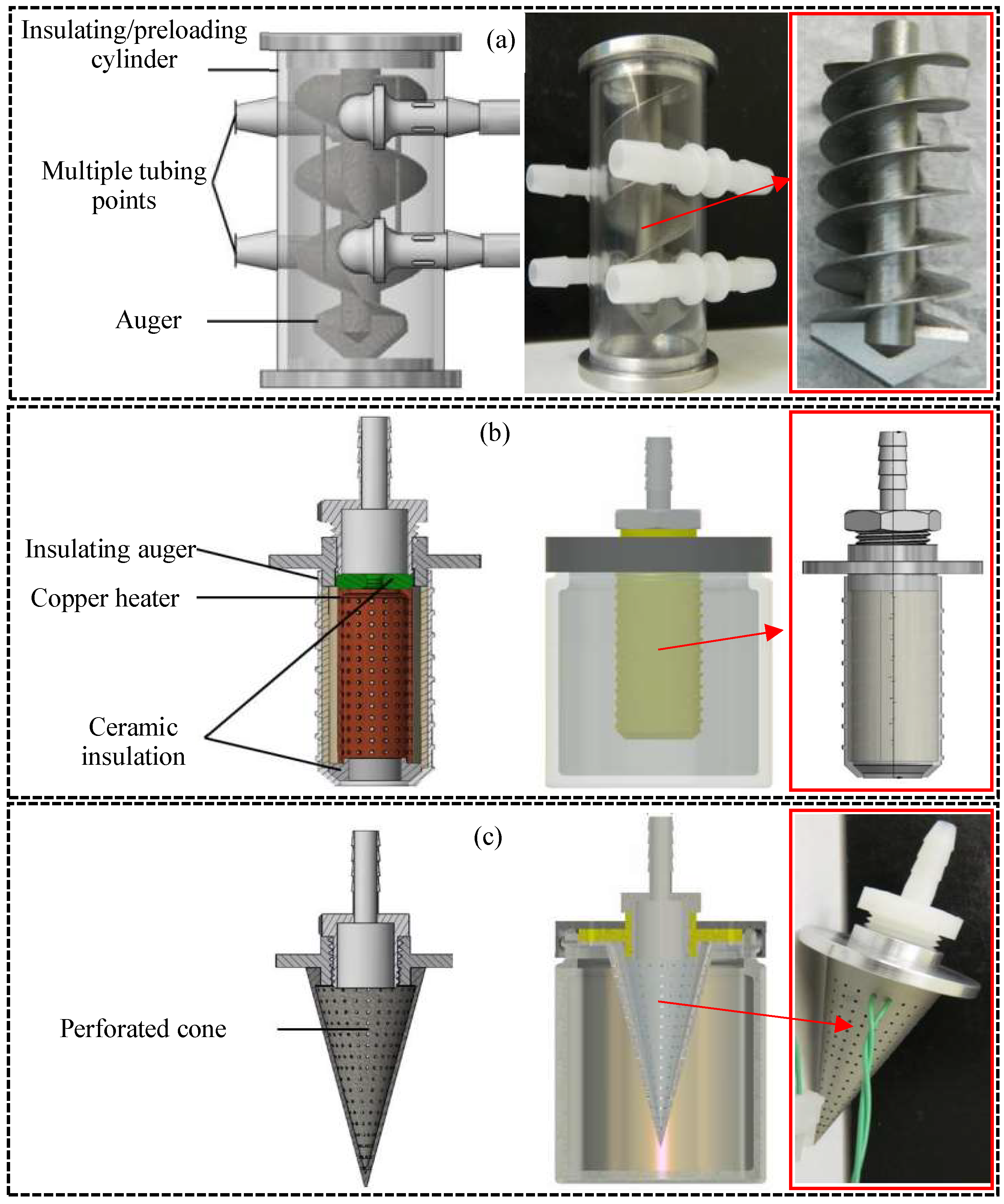 Insulating/preloading cylinder

(a)

Multiple tubing points

Auger

(b)

Insulating auger

Copper heater

Ceramic insulation

(c)

Perforated cone