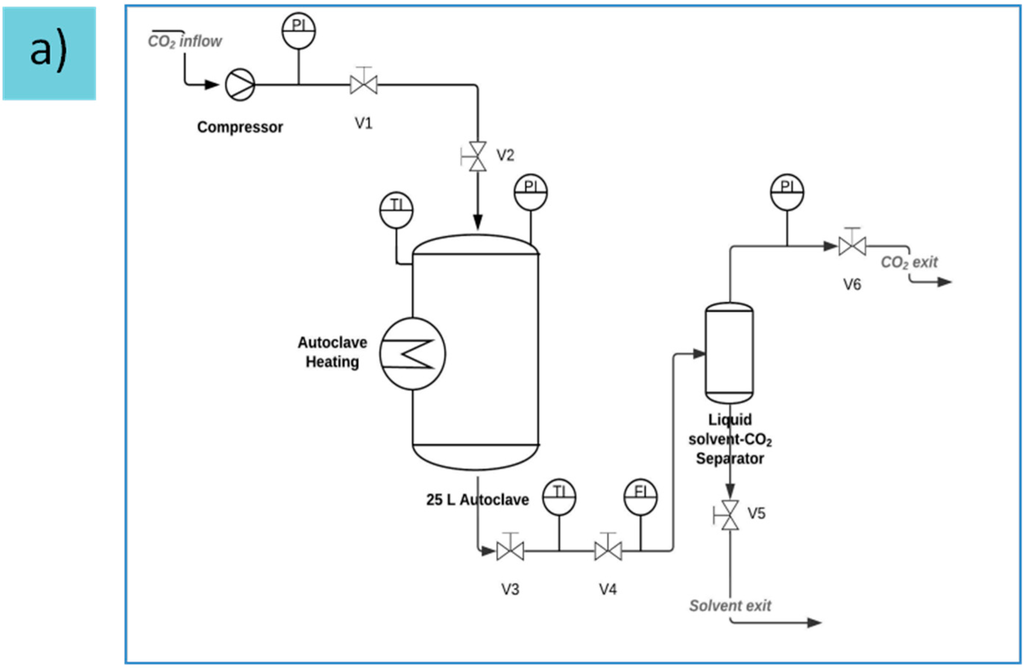 a)

$CO_2$ inflow

PI

Compressor

V1

V2

TI

PI

Autoclave Heating

25 L Autoclave

TI

FI

V3

V4

PI

V6

$CO_2$ exit

Liquid solvent-$CO_2$ Separator

V5

Solvent exit