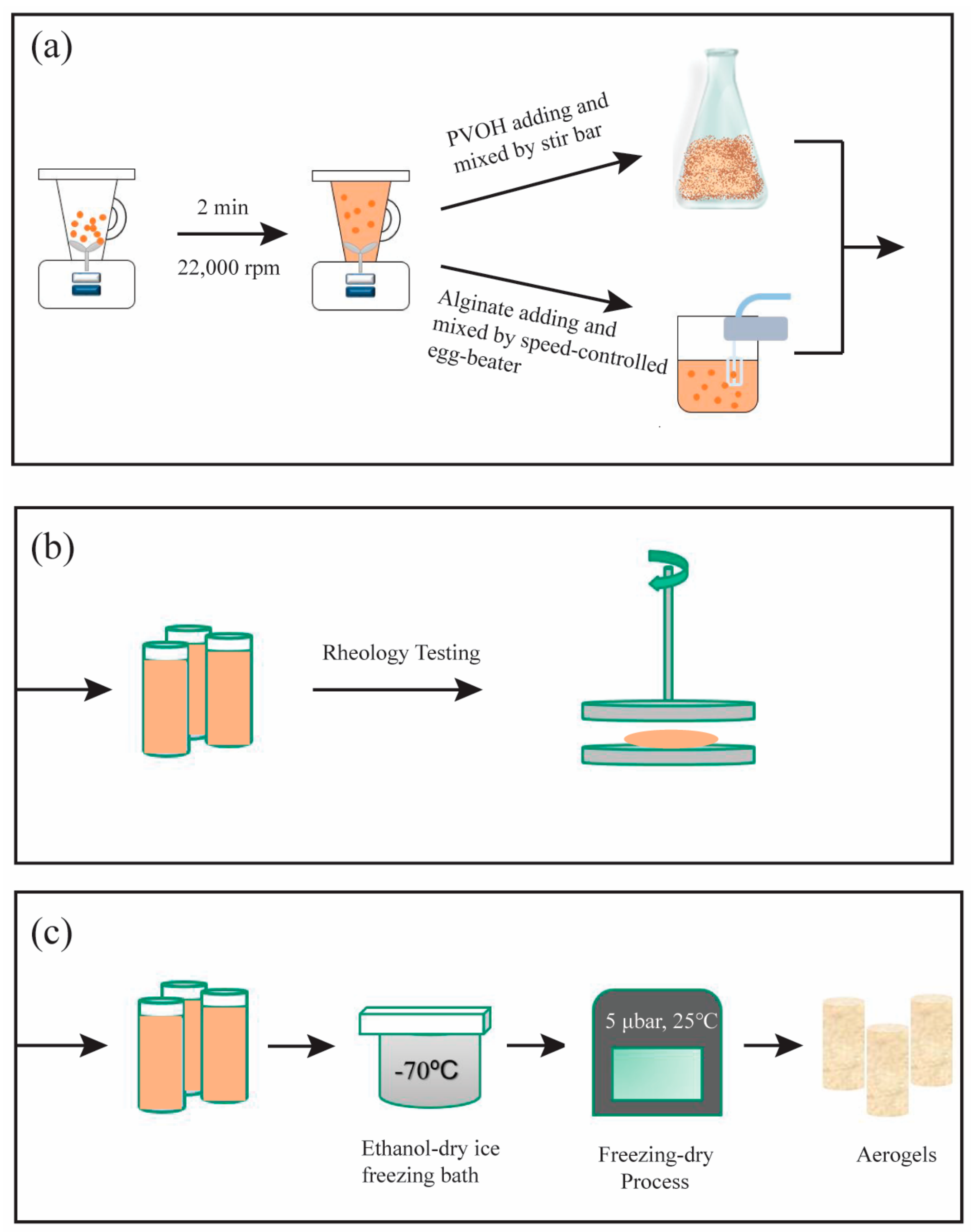 (a)

2 min

22,000 rpm

PVOH adding and mixed by stir bar

Alginate adding and mixed by speed-controlled egg-beater

(b)

Rheology Testing

(c)

-70°C

Ethanol-dry ice freezing bath

5 µbar, 25°C

Freezing-dry Process

Aerogels