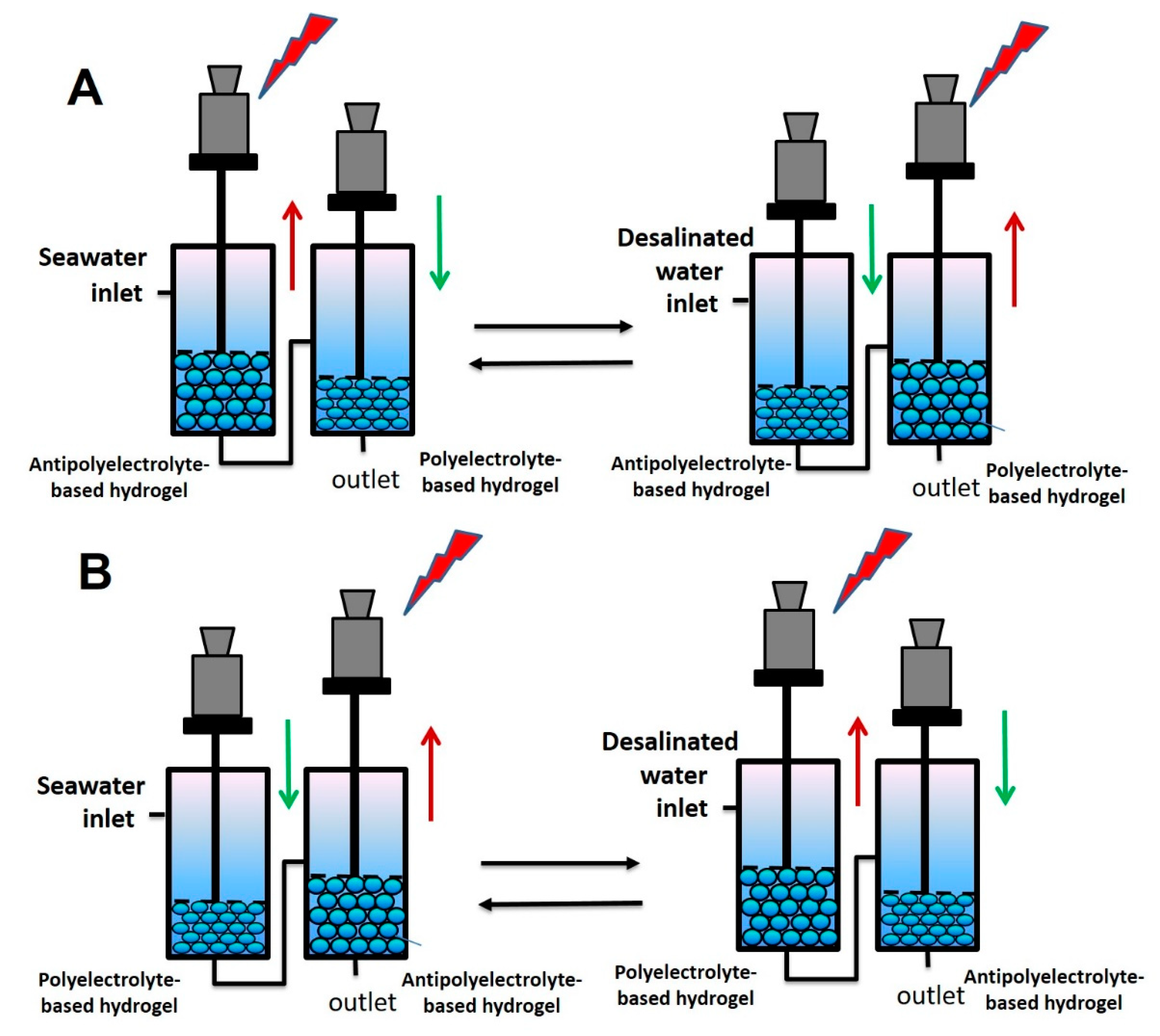 A

Seawater inlet

Antipolyelectrolyte-based hydrogel

outlet

Polyelectrolyte-based hydrogel

Desalinated water inlet

Antipolyelectrolyte-based hydrogel

outlet

Polyelectrolyte-based hydrogel

B

Seawater inlet

Polyelectrolyte-based hydrogel

outlet

Antipolyelectrolyte-based hydrogel

Desalinated water inlet

Polyelectrolyte-based hydrogel

outlet

Antipolyelectrolyte-based hydrogel