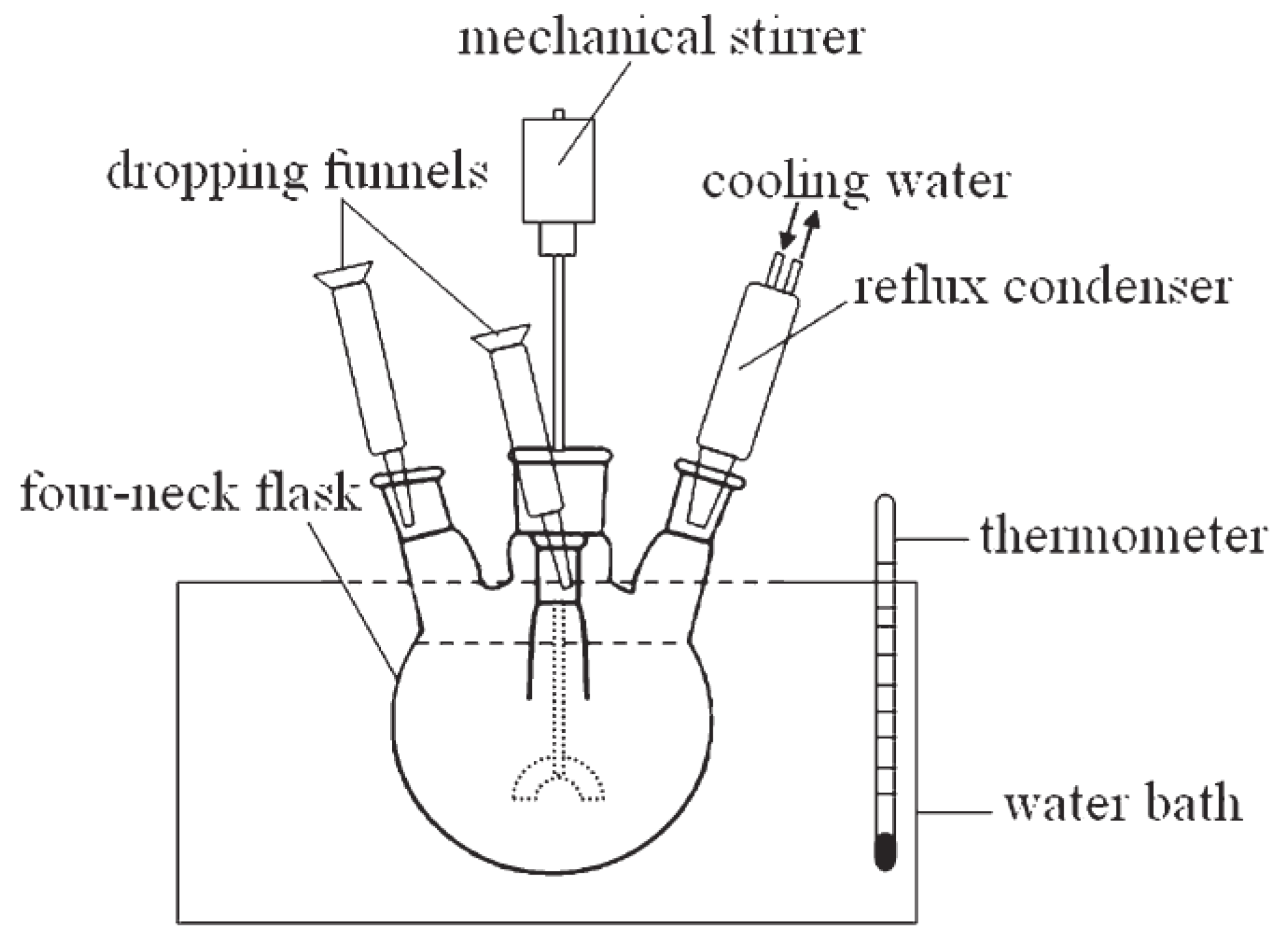 mechanical stirrer

dropping funnels

cooling water

reflux condenser

four-neck flask

thermometer

water bath