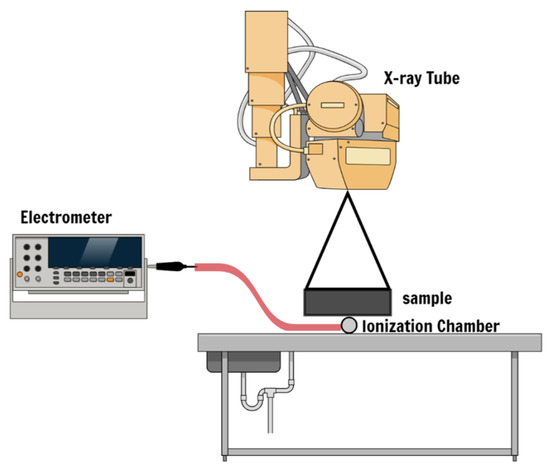 X-ray Tube

Electrometer

sample

Ionization Chamber