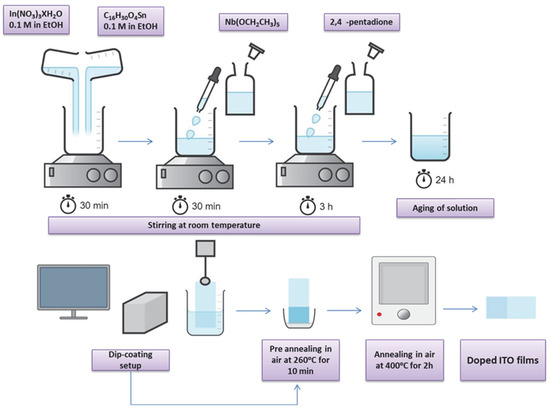 $In(NO_3)_3XH_2O$ 0.1 M in EtOH

$C_{16}H_{30}O_4Sn$ 0.1 M in EtOH

$Nb(OCH_2CH_3)_5$

2,4 -pentadione

30 min

30 min

3 h

24 h

Aging of solution

Stirring at room temperature

Dip-coating setup

Pre annealing in air at 260ºC for 10 min

Annealing in air at 400ºC for 2h

Doped ITO films