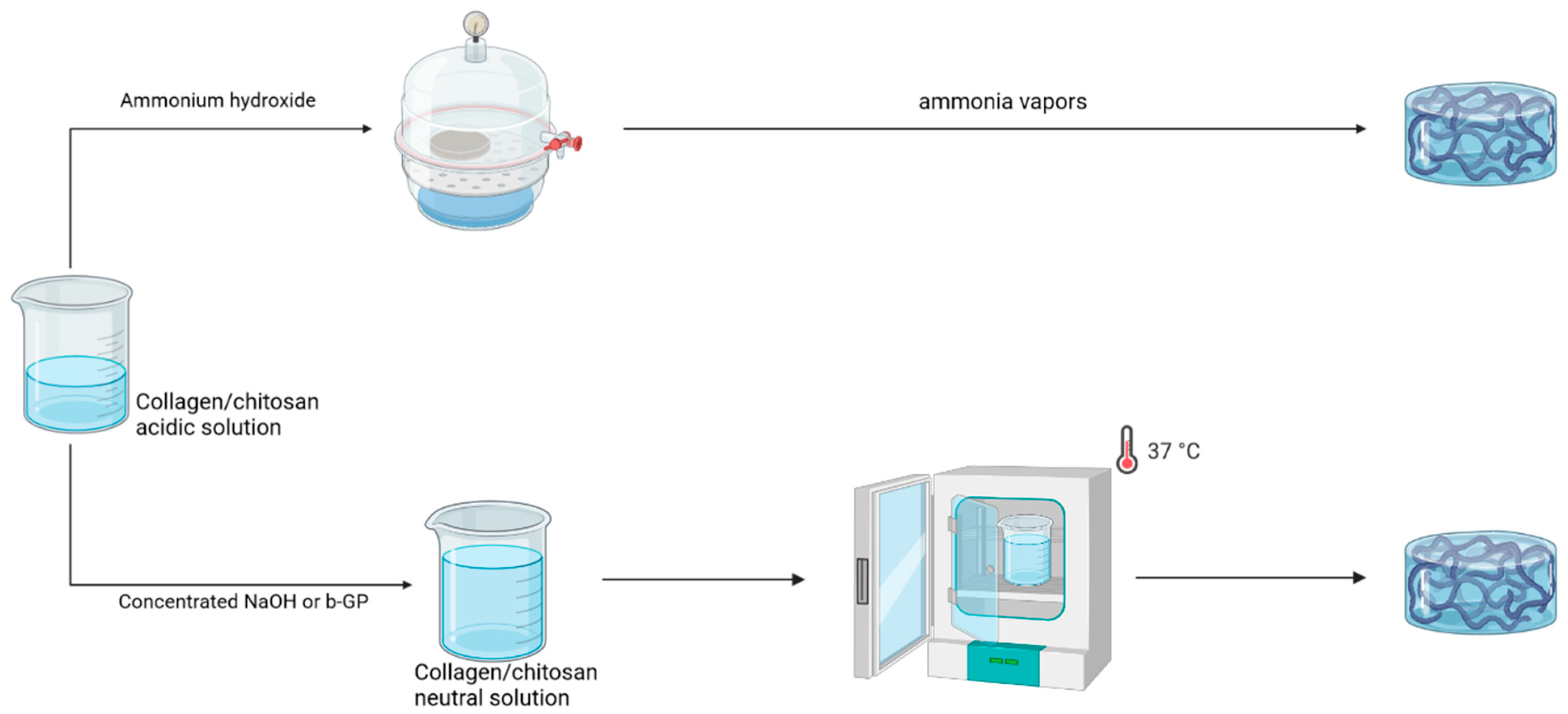 Ammonium hydroxide

ammonia vapors

Collagen/chitosan acidic solution

37 °C

Concentrated NaOH or b-GP

Collagen/chitosan neutral solution