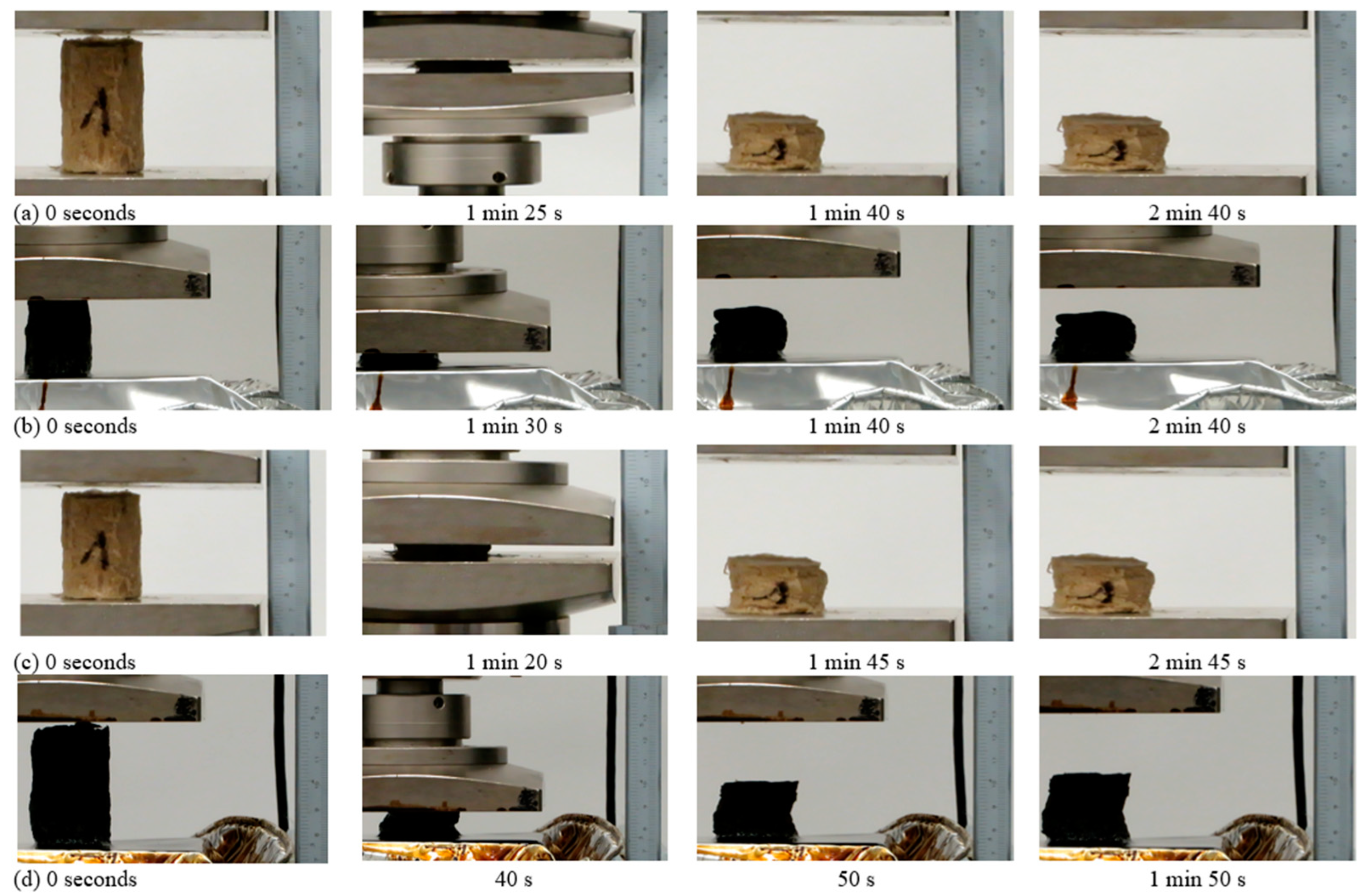 (a) 0 seconds
1 min 25 s
1 min 40 s
2 min 40 s

(b) 0 seconds
1 min 30 s
1 min 40 s
2 min 40 s

(c) 0 seconds
1 min 20 s
1 min 45 s
2 min 45 s

(d) 0 seconds
40 s
50 s
1 min 50 s