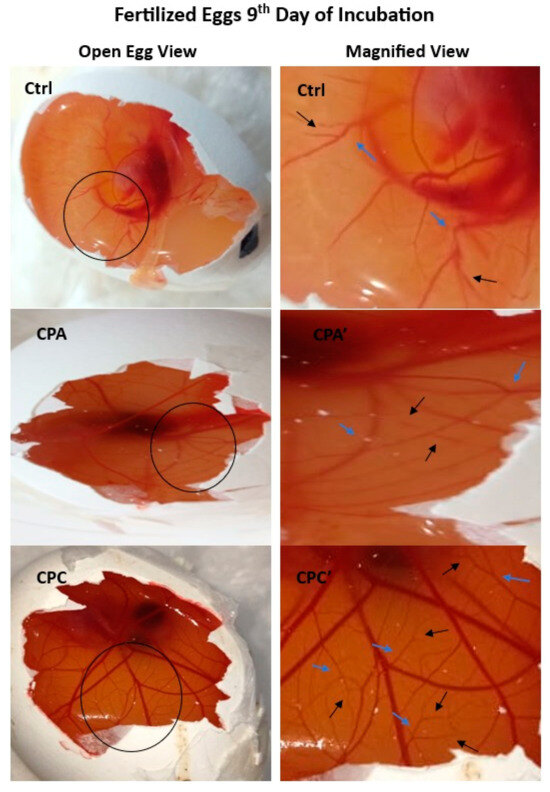 Fertilized Eggs 9$^{th}$ Day of Incubation

Open Egg View

Magnified View

Ctrl

Ctrl

CPA

CPA'

CPC

CPC'