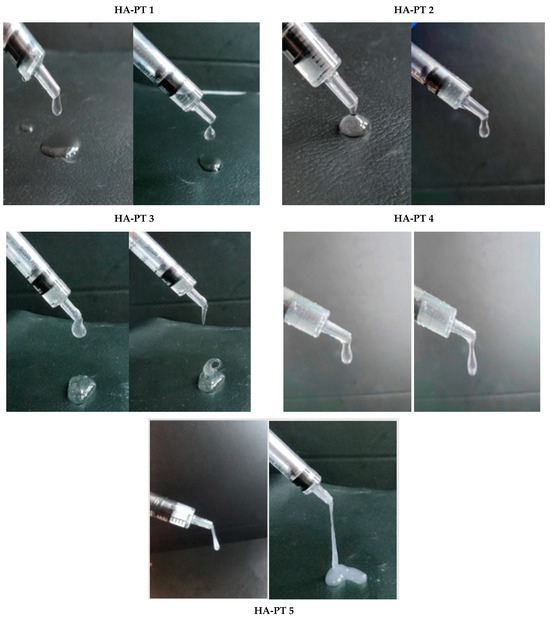 HA-PT 1

HA-PT 2

HA-PT 3

HA-PT 4

HA-PT 5