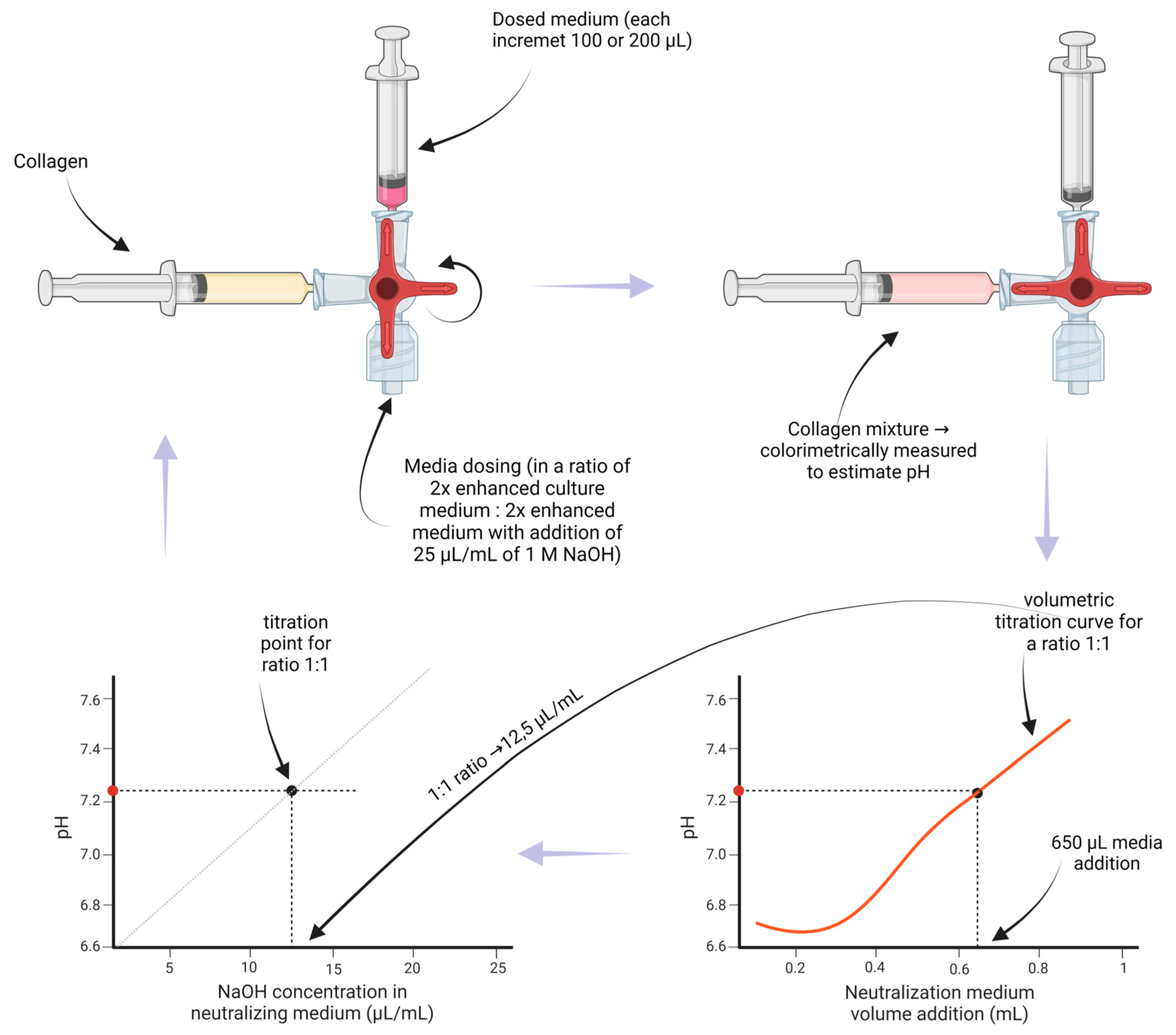 Dosed medium (each incremet 100 or 200 µL)

Collagen

Media dosing (in a ratio of 2x enhanced culture medium : 2x enhanced medium with addition of 25 µL/mL of 1 M NaOH)

Collagen mixture → colorimetrically measured to estimate pH

titration point for ratio 1:1

1:1 ratio →12,5 µL/mL

volumetric titration curve for a ratio 1:1

650 µL media addition

7.6
7.4
7.2
7.0
6.8
6.6
pH
5
10
15
20
25
NaOH concentration in neutralizing medium (µL/mL)

7.6
7.4
7.2
7.0
6.8
6.6
pH
0.2
0.4
0.6
0.8
1
Neutralization medium volume addition (mL)