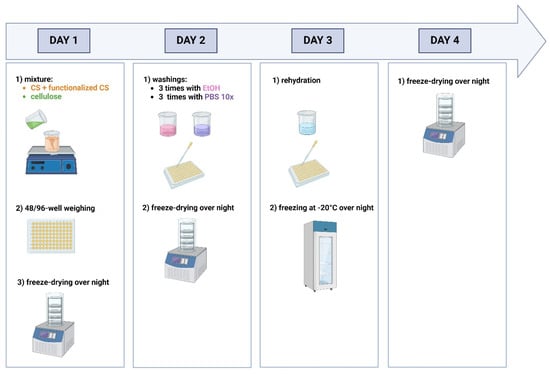 DAY 1

DAY 2

DAY 3

DAY 4

1) mixture:
• CS + functionalized CS
• cellulose

2) 48/96-well weighing

3) freeze-drying over night

1) washings:
• 3 times with EtOH
• 3 times with PBS 10x

2) freeze-drying over night

1) rehydration

2) freezing at -20°C over night

1) freeze-drying over night