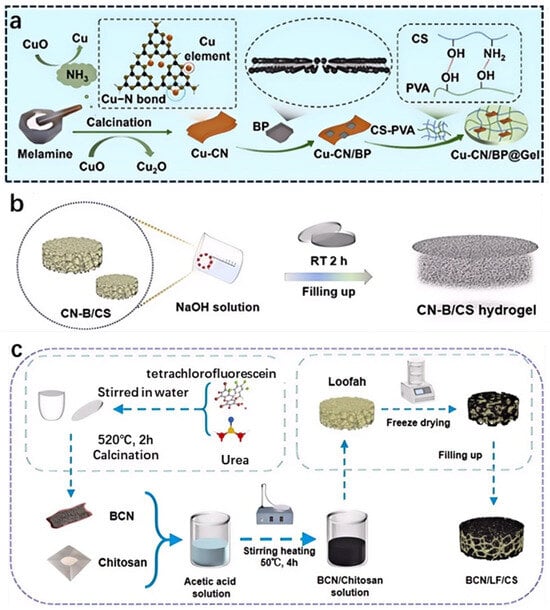 a

CuO
Cu
$NH_3$
Cu element
Cu–N bond
CS
OH
$NH_2$
OH
OH
PVA
Melamine
Calcination
CuO
$Cu_2O$
Cu-CN
BP
Cu-CN/BP
CS-PVA
Cu-CN/BP@Gel

b

CN-B/CS
NaOH solution
RT 2 h
Filling up
CN-B/CS hydrogel

c

tetrachlorofluorescein
Stirred in water
520℃, 2h
Calcination
Urea
Loofah
Freeze drying
Filling up
BCN
Chitosan
Acetic acid solution
Stirring heating
50℃, 4h
BCN/Chitosan solution
BCN/LF/CS