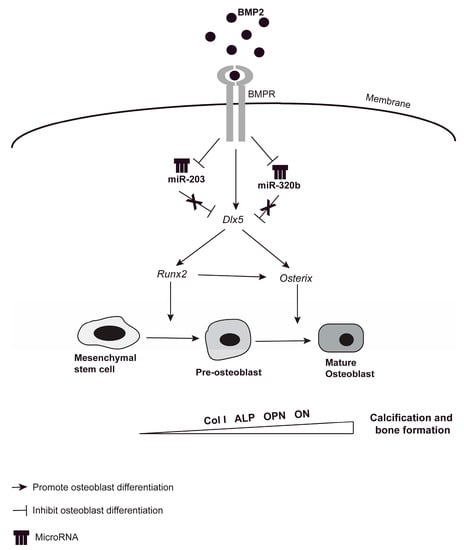 BMP2

BMPR

Membrane

miR-203

miR-320b

Dlx5

Runx2

Osterix

Mesenchymal stem cell

Pre-osteoblast

Mature Osteoblast

Col I ALP OPN ON

Calcification and bone formation

Promote osteoblast differentiation

Inhibit osteoblast differentiation

MicroRNA