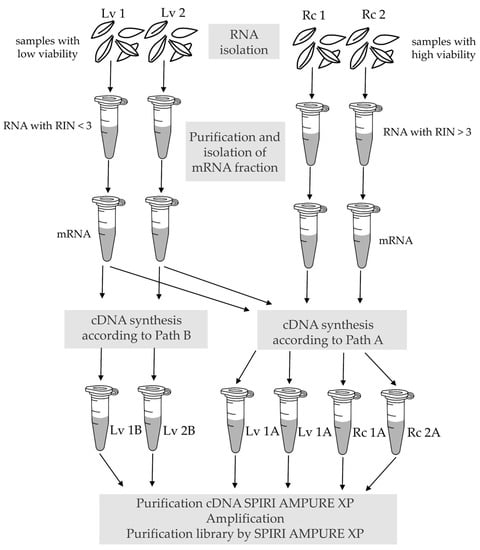 Lv 1
Lv 2
RNA isolation
Rc 1
Rc 2

samples with low viability
samples with high viability

RNA with RIN < 3
Purification and isolation of mRNA fraction
RNA with RIN > 3

mRNA
mRNA

cDNA synthesis according to Path B
cDNA synthesis according to Path A

Lv 1B
Lv 2B
Lv 1A
Lv 1A
Rc 1A
Rc 2A

Purification cDNA SPIRI AMPURE XP
Amplification
Purification library by SPIRI AMPURE XP