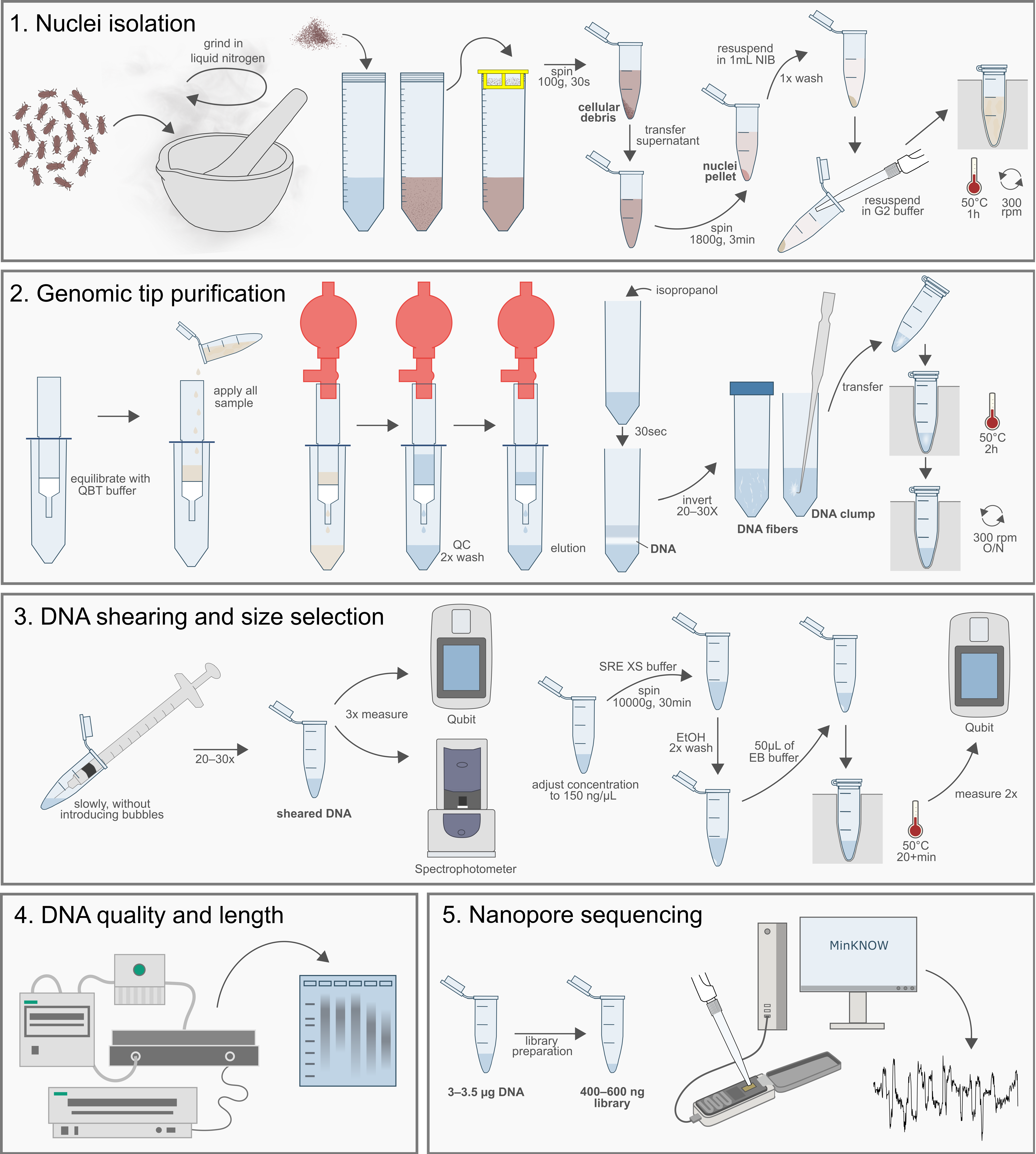 1. Nuclei isolation

grind in liquid nitrogen

spin 100g, 30s

cellular debris

transfer supernatant

spin 1800g, 3min

nuclei pellet

resuspend in 1mL NIB

1x wash

resuspend in G2 buffer

50°C 1h

300 rpm

2. Genomic tip purification

equilibrate with QBT buffer

apply all sample

QC 2x wash

elution

isopropanol

30sec

DNA

invert 20–30X

DNA fibers

DNA clump

transfer

50°C 2h

300 rpm O/N

3. DNA shearing and size selection

slowly, without introducing bubbles

20–30x

sheared DNA

3x measure

Qubit

Spectrophotometer

adjust concentration to 150 ng/µL

SRE XS buffer

spin 10000g, 30min

EtOH 2x wash

50µL of EB buffer

50°C 20+min

measure 2x

Qubit

4. DNA quality and length

5. Nanopore sequencing

3–3.5 µg DNA

library preparation

400–600 ng library

MinKNOW