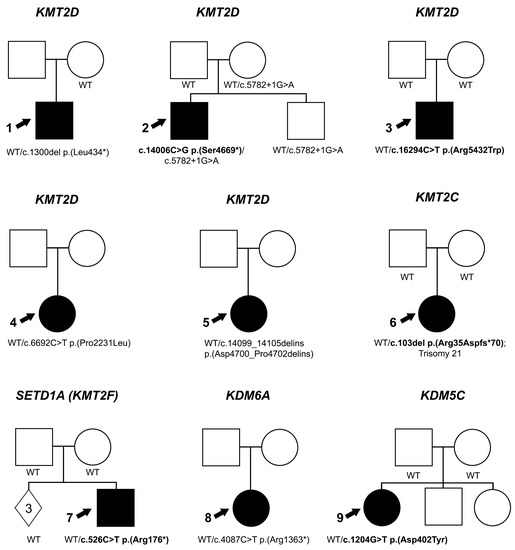 KMT2D

WT

1

WT/c.1300del p.(Leu434*)

KMT2D

WT

WT/c.5782+1G>A

2

c.14006C>G p.(Ser4669*)/ c.5782+1G>A

WT/c.5782+1G>A

KMT2D

WT

WT

3

WT/c.16294C>T p.(Arg5432Trp)

KMT2D

4

WT/c.6692C>T p.(Pro2231Leu)

KMT2D

5

WT/c.14099_14105delins p.(Asp4700_Pro4702delins)

KMT2C

WT

WT

6

WT/c.103del p.(Arg35Aspfs*70); Trisomy 21

SETD1A (KMT2F)

WT

WT

3

7

WT

WT/c.526C>T p.(Arg176*)

KDM6A

8

WT/c.4087C>T p.(Arg1363*)

KDM5C

WT

WT

9

WT/c.1204G>T p.(Asp402Tyr)