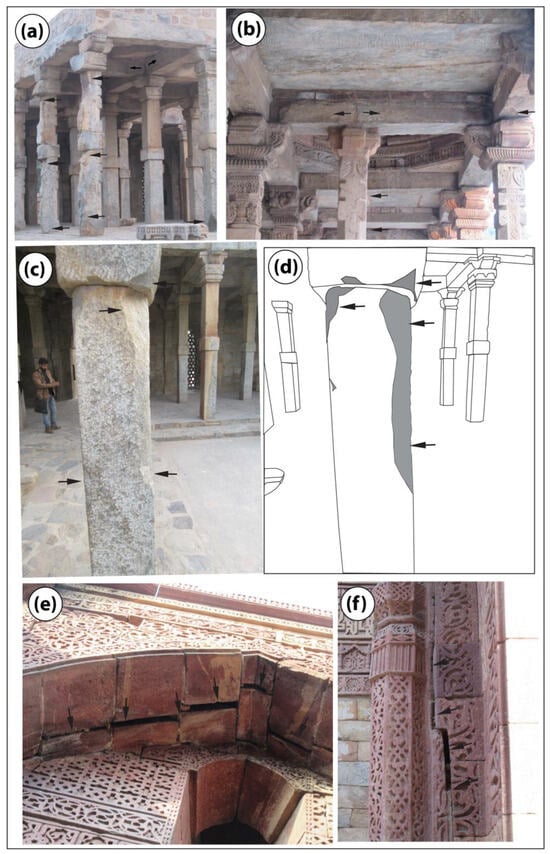 (a)
(b)
(c)
(d)
(e)
(f)