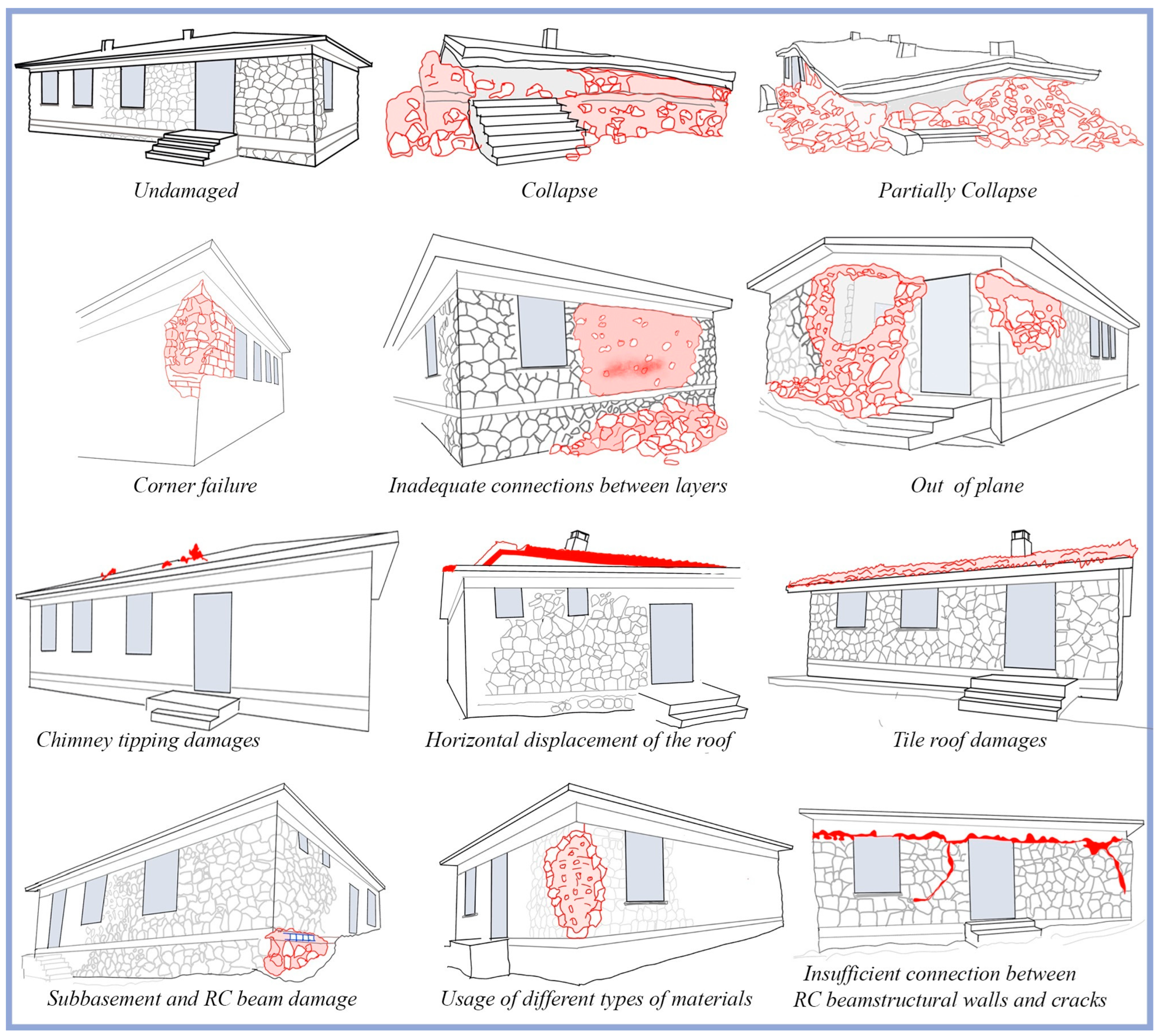 Undamaged

Collapse

Partially Collapse

Corner failure

Inadequate connections between layers

Out of plane

Chimney tipping damages

Horizontal displacement of the roof

Tile roof damages

Subbasement and RC beam damage

Usage of different types of materials

Insufficient connection between RC beamstructural walls and cracks