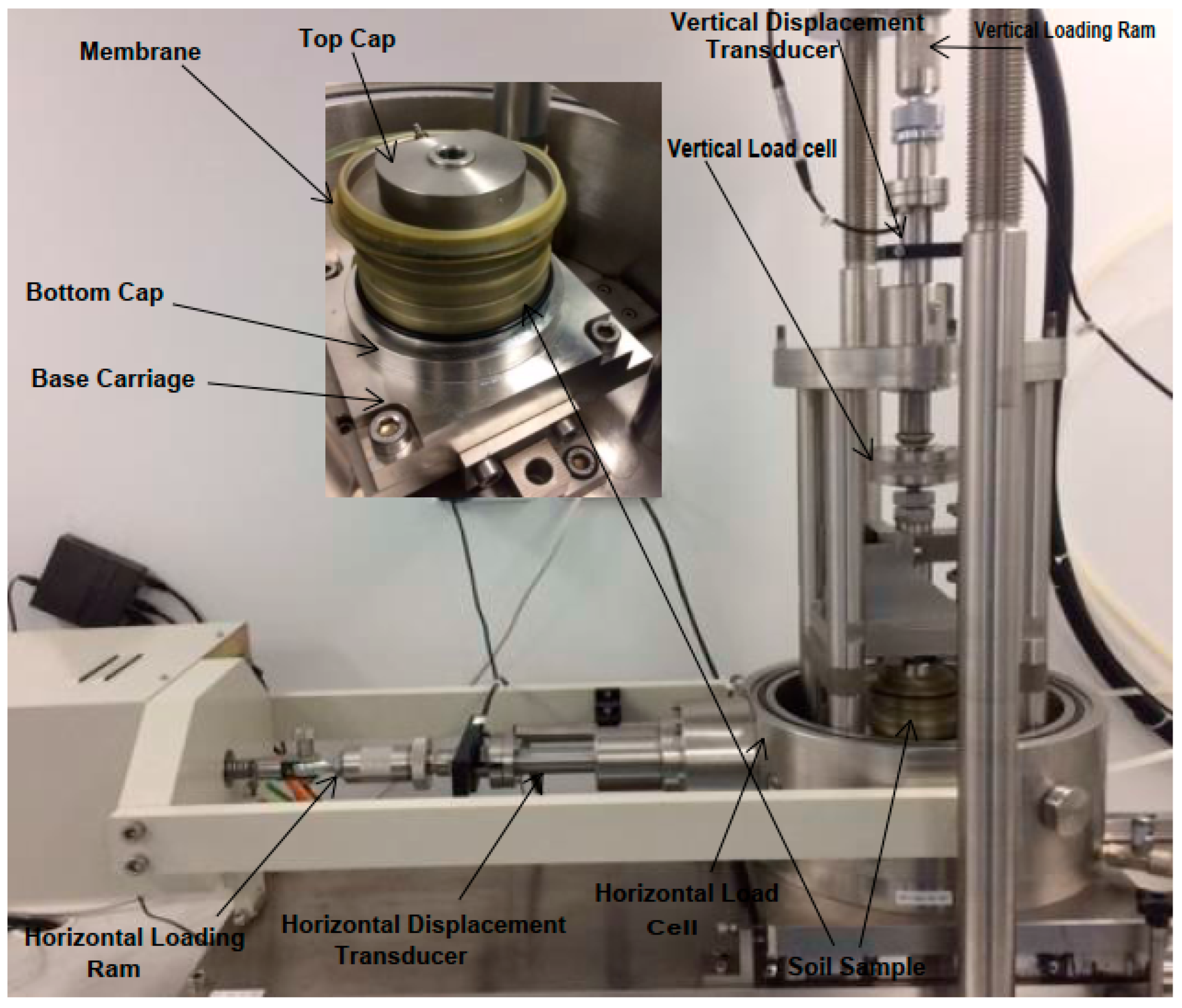 Membrane

Top Cap

Vertical Displacement Transducer

Vertical Loading Ram

Vertical Load cell

Bottom Cap

Base Carriage

Horizontal Loading Ram

Horizontal Displacement Transducer

Horizontal Load Cell

Soil Sample