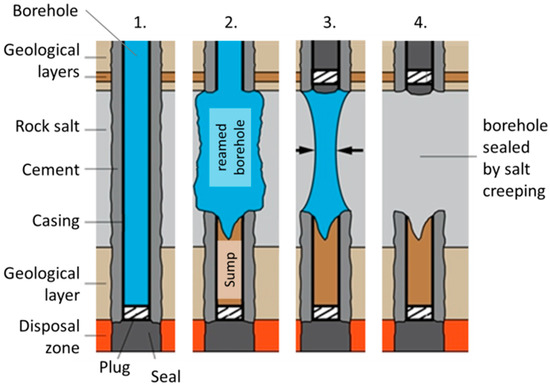 Borehole

1.

2.

3.

4.

Geological layers

Rock salt

Cement

Casing

Geological layer

Disposal zone

Plug

Seal

reamed borehole

Sump

borehole sealed by salt creeping