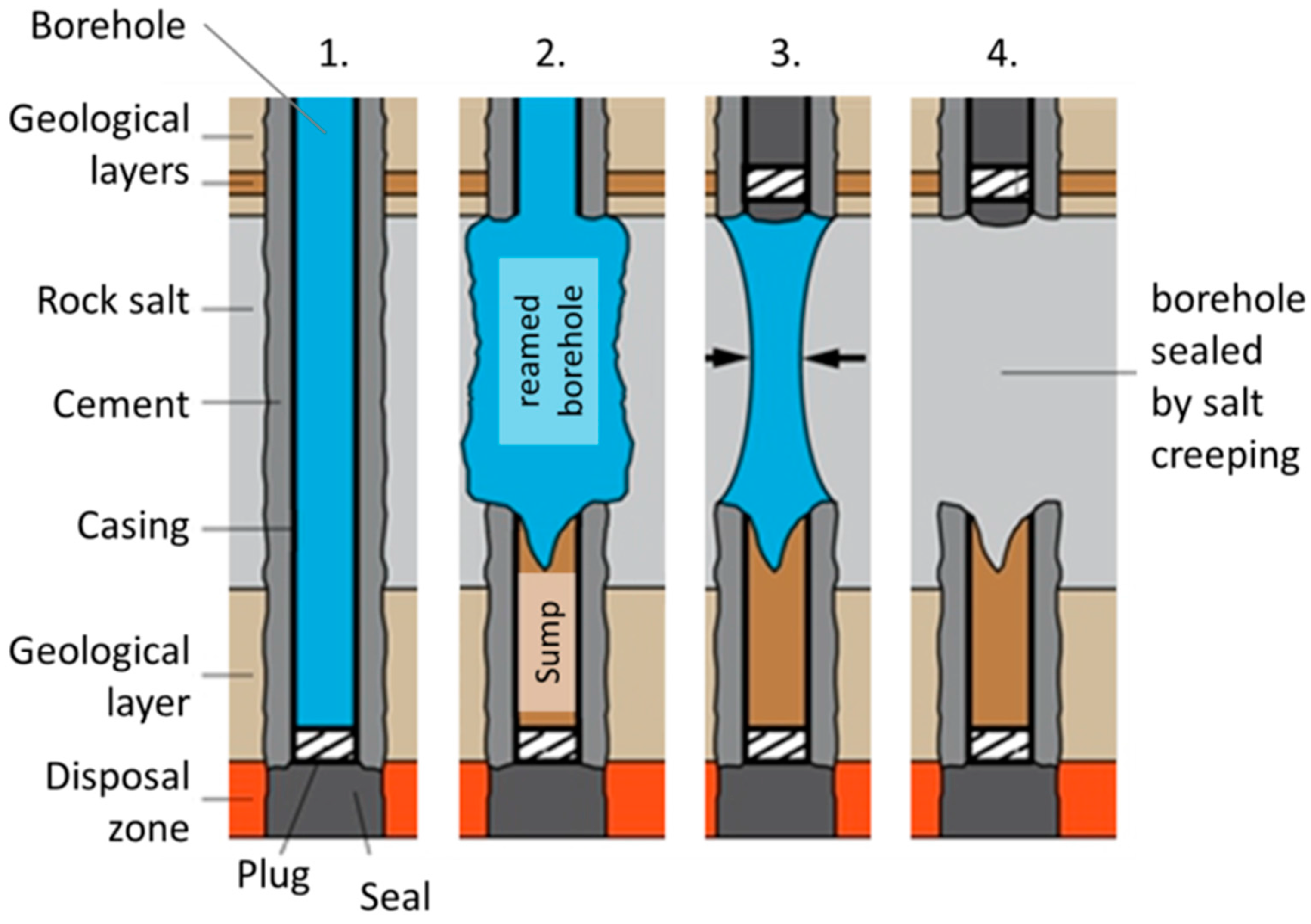 Borehole

1.

2.

3.

4.

Geological layers

Rock salt

Cement

Casing

Geological layer

Disposal zone

Plug

Seal

reamed borehole

Sump

borehole sealed by salt creeping