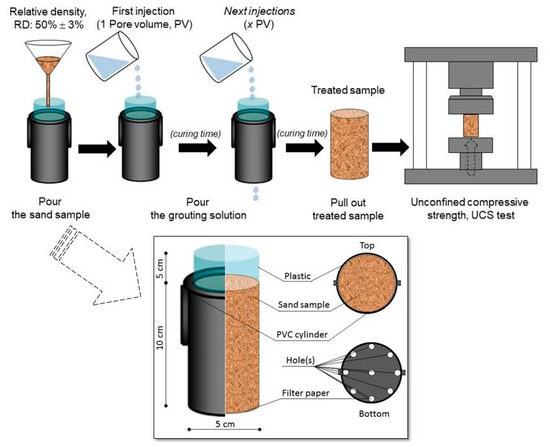 Relative density, RD: 50% ± 3%

First injection (1 Pore volume, PV)

Next injections (x PV)

Treated sample

(curing time)

(curing time)

Pour the sand sample

Pour the grouting solution

Pull out treated sample

Unconfined compressive strength, UCS test

5 cm

10 cm

5 cm

Top

Plastic

Sand sample

PVC cylinder

Hole(s)

Filter paper

Bottom