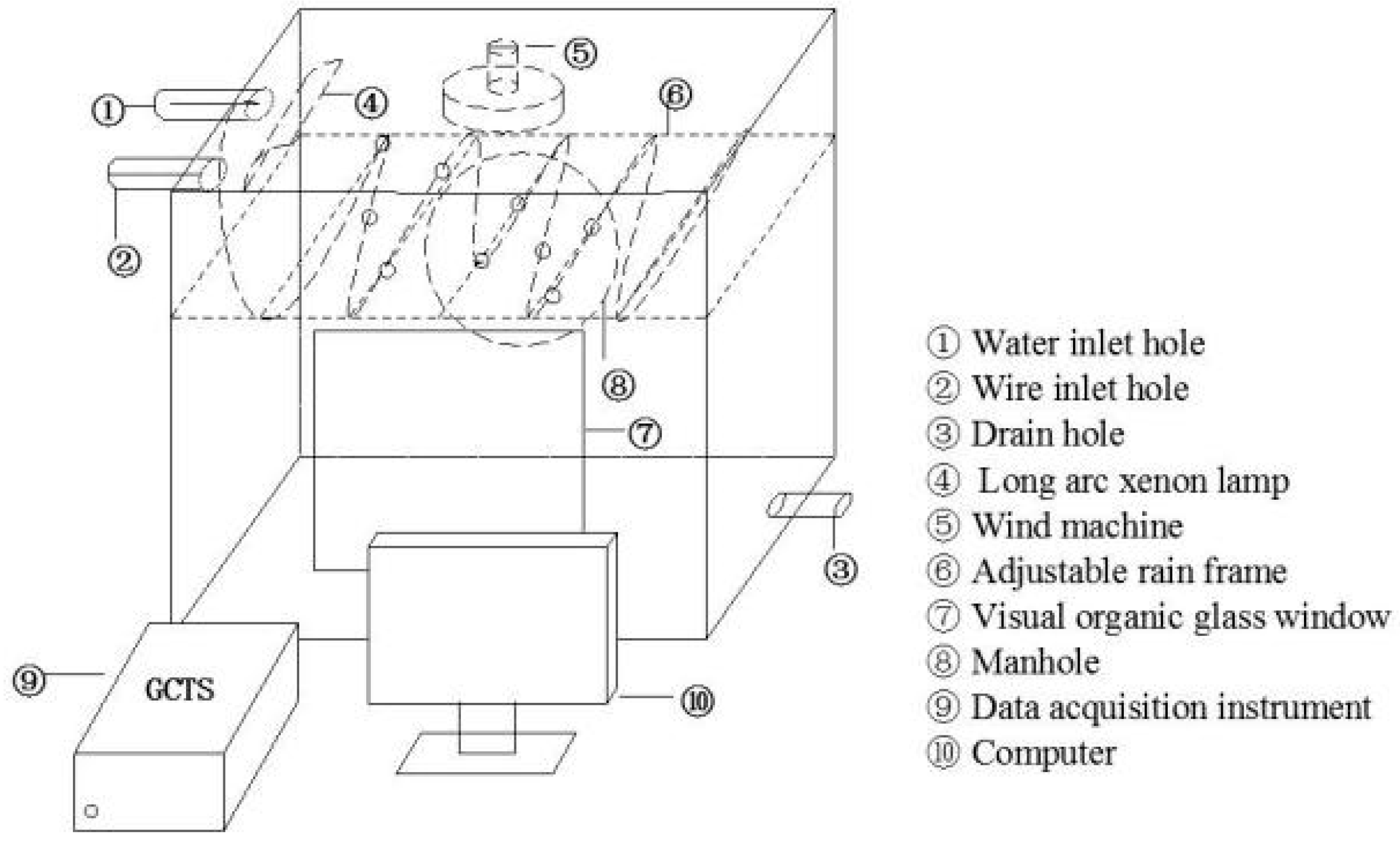 ⑤
①
④
⑥
②
⑧
⑦
③
⑨
GCTS
⑩

① Water inlet hole
② Wire inlet hole
③ Drain hole
④ Long arc xenon lamp
⑤ Wind machine
⑥ Adjustable rain frame
⑦ Visual organic glass window
⑧ Manhole
⑨ Data acquisition instrument
⑩ Computer