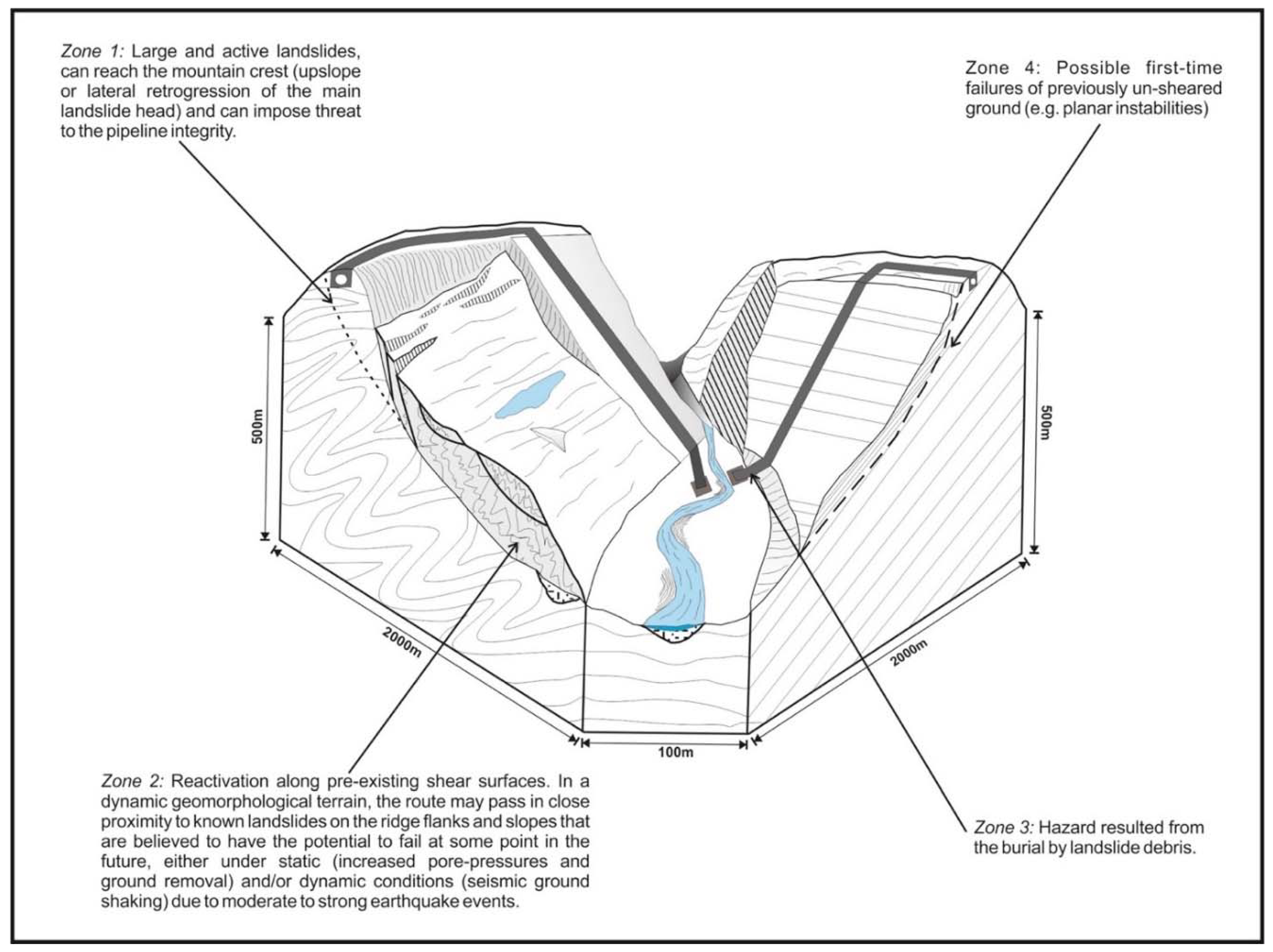 Zone 1: Large and active landslides, can reach the mountain crest (upslope or lateral retrogression of the main landslide head) and can impose threat to the pipeline integrity.

Zone 4: Possible first-time failures of previously un-sheared ground (e.g. planar instabilities)

500m

500m

2000m

2000m

100m

Zone 2: Reactivation along pre-existing shear surfaces. In a dynamic geomorphological terrain, the route may pass in close proximity to known landslides on the ridge flanks and slopes that are believed to have the potential to fail at some point in the future, either under static (increased pore-pressures and ground removal) and/or dynamic conditions (seismic ground shaking) due to moderate to strong earthquake events.

Zone 3: Hazard resulted from the burial by landslide debris.