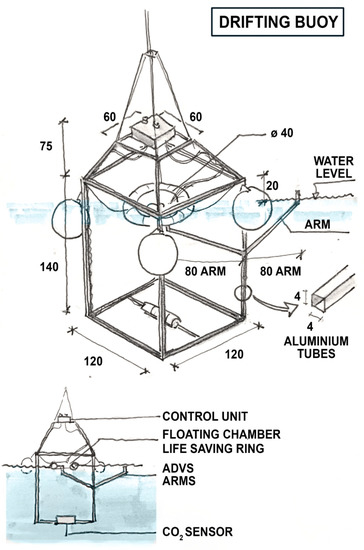 DRIFTING BUOY

60
60
ø 40
75
WATER LEVEL
20
ARM
140
80 ARM
80 ARM
4
4
ALUMINIUM TUBES
120
120

CONTROL UNIT
FLOATING CHAMBER
LIFE SAVING RING
ADVS
ARMS
$CO_2$ SENSOR