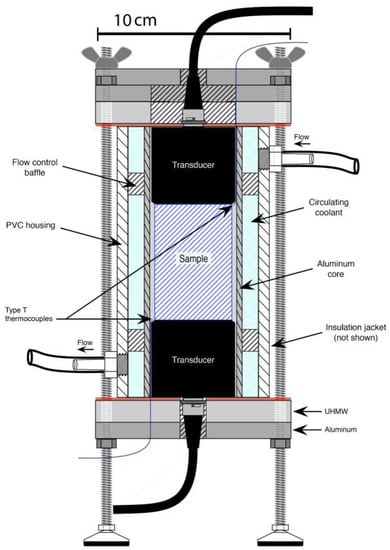 10 cm

Flow

Flow control baffle

Transducer

Circulating coolant

PVC housing

Sample

Aluminum core

Type T thermocouples

Insulation jacket (not shown)

Flow

Transducer

UHMW

Aluminum