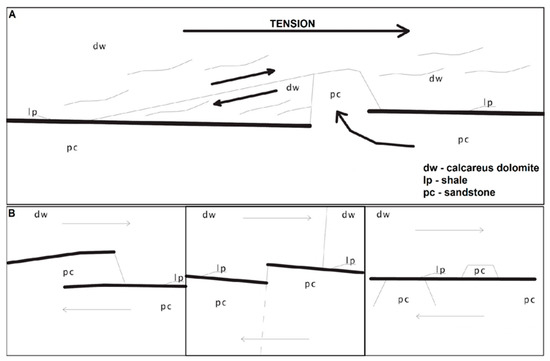 A

TENSION

dw

dw

dw

pc

lp

lp

pc

pc

dw - calcareus dolomite
lp - shale
pc - sandstone

B

dw

pc

lp

pc

dw

dw

lp

lp

pc

pc

dw

lp

pc

pc

pc