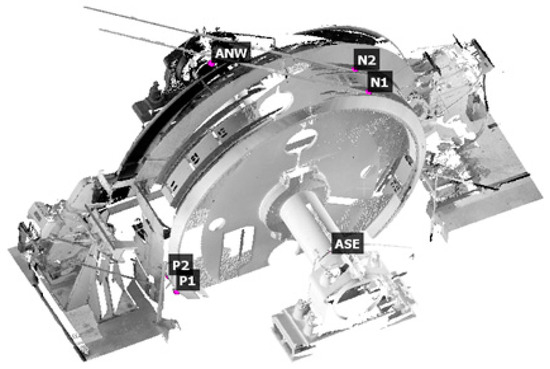 ANW
N2
N1
ASE
P2
P1