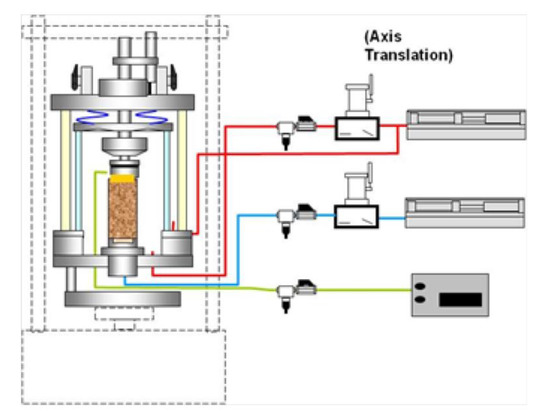 (Axis Translation)