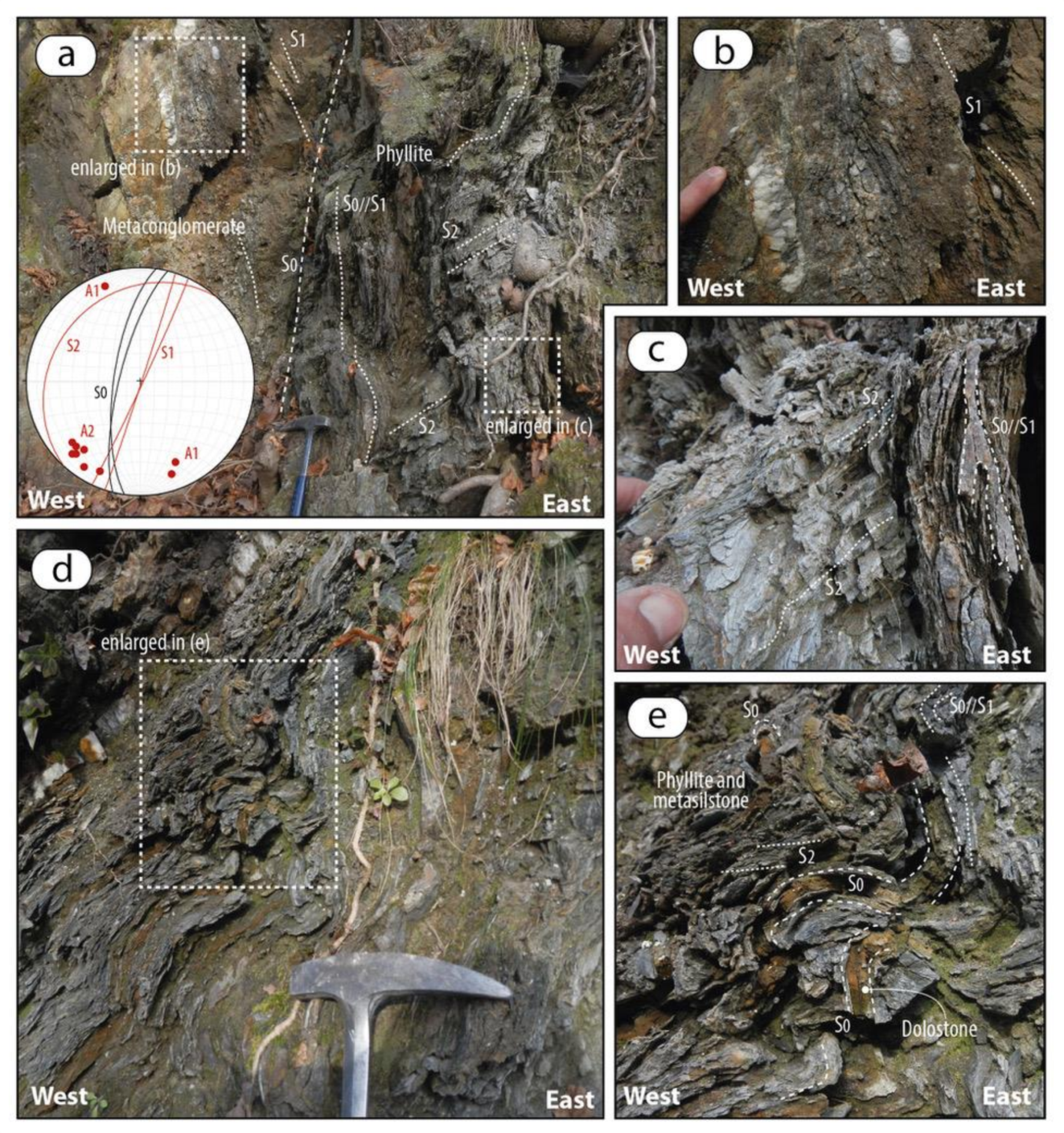 a

S1

enlarged in (b)

Phyllite

S0//S1

Metaconglomerate

S2

S0

A1

S2

S1

S0

A2

A1

S2

enlarged in (c)

West

East

b

S1

West

East

c

S2

S0//S1

S2

West

East

d

enlarged in (e)

West

East

e

S0

S0//S1

Phyllite and metasilstone

S2

S0

S0

Dolostone

West

East