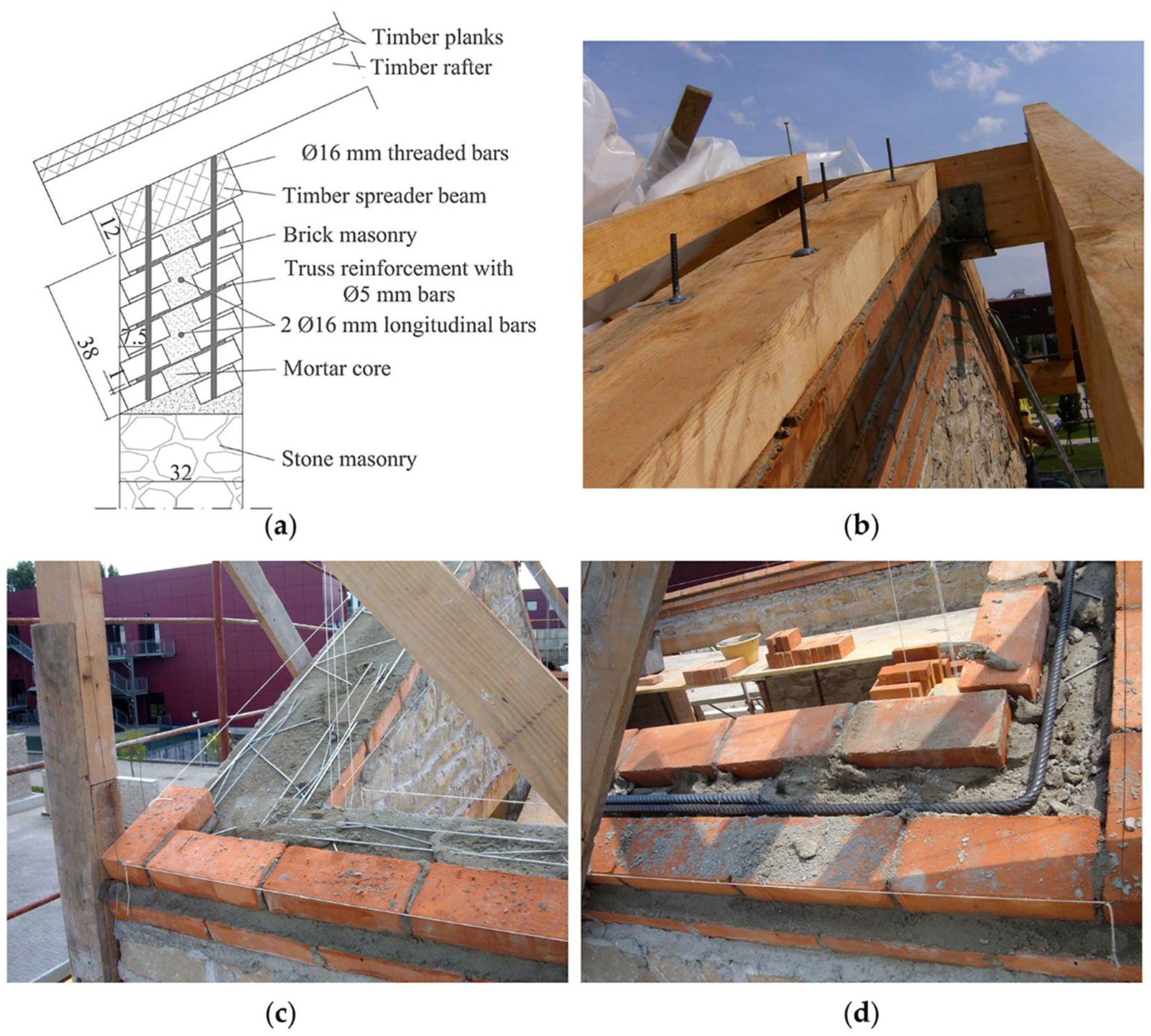 Timber planks
Timber rafter
Ø16 mm threaded bars
Timber spreader beam
12
Brick masonry
Truss reinforcement with Ø5 mm bars
2 Ø16 mm longitudinal bars
38
7.5
1
Mortar core
Stone masonry
32
(a)
(b)
(c)
(d)