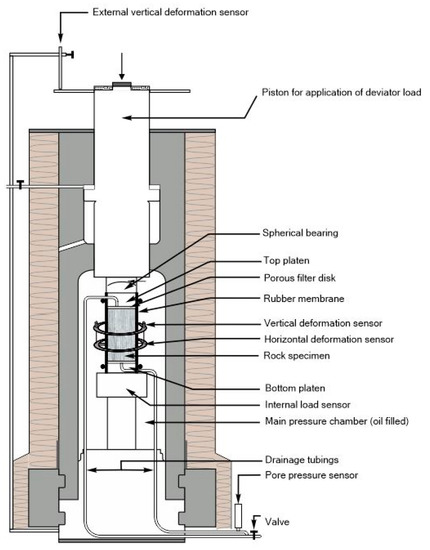 External vertical deformation sensor

Piston for application of deviator load

Spherical bearing

Top platen

Porous filter disk

Rubber membrane

Vertical deformation sensor

Horizontal deformation sensor

Rock specimen

Bottom platen

Internal load sensor

Main pressure chamber (oil filled)

Drainage tubings

Pore pressure sensor

Valve