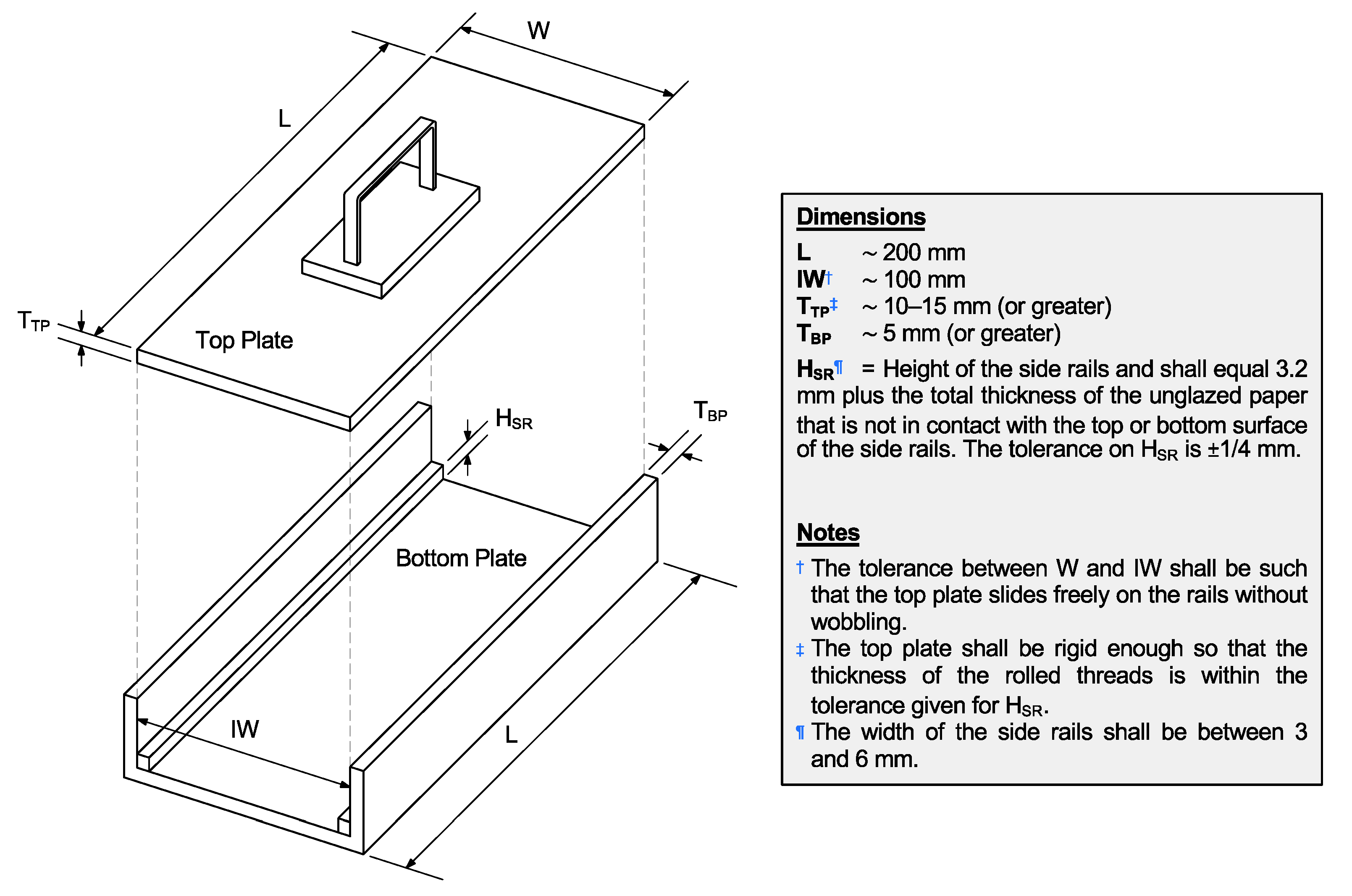 W

L

$T_{TP}$

Top Plate

$H_{SR}$

$T_{BP}$

Bottom Plate

IW

L

Dimensions

L ~ 200 mm
IW† ~ 100 mm
$T_{TP}$‡ ~ 10–15 mm (or greater)
$T_{BP}$ ~ 5 mm (or greater)

$H_{SR}$¶ = Height of the side rails and shall equal 3.2 mm plus the total thickness of the unglazed paper that is not in contact with the top or bottom surface of the side rails. The tolerance on $H_{SR}$ is ±1/4 mm.

Notes

† The tolerance between W and IW shall be such that the top plate slides freely on the rails without wobbling.
‡ The top plate shall be rigid enough so that the thickness of the rolled threads is within the tolerance given for $H_{SR}$.
¶ The width of the side rails shall be between 3 and 6 mm.