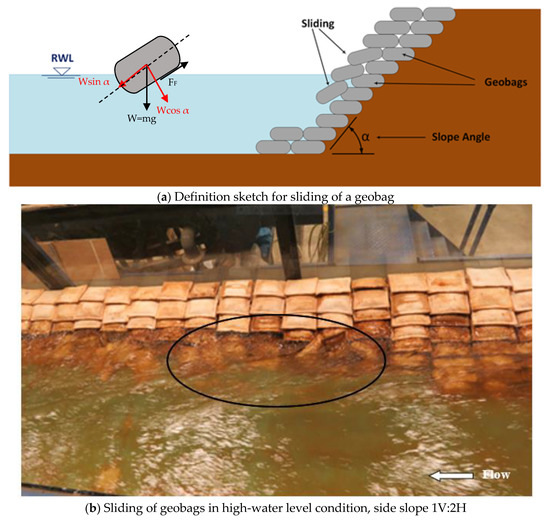 RWL

Wsin α

$F_F$

W=mg

Wcos α

Sliding

Geobags

α

Slope Angle

(a) Definition sketch for sliding of a geobag

Flow

(b) Sliding of geobags in high-water level condition, side slope 1V:2H