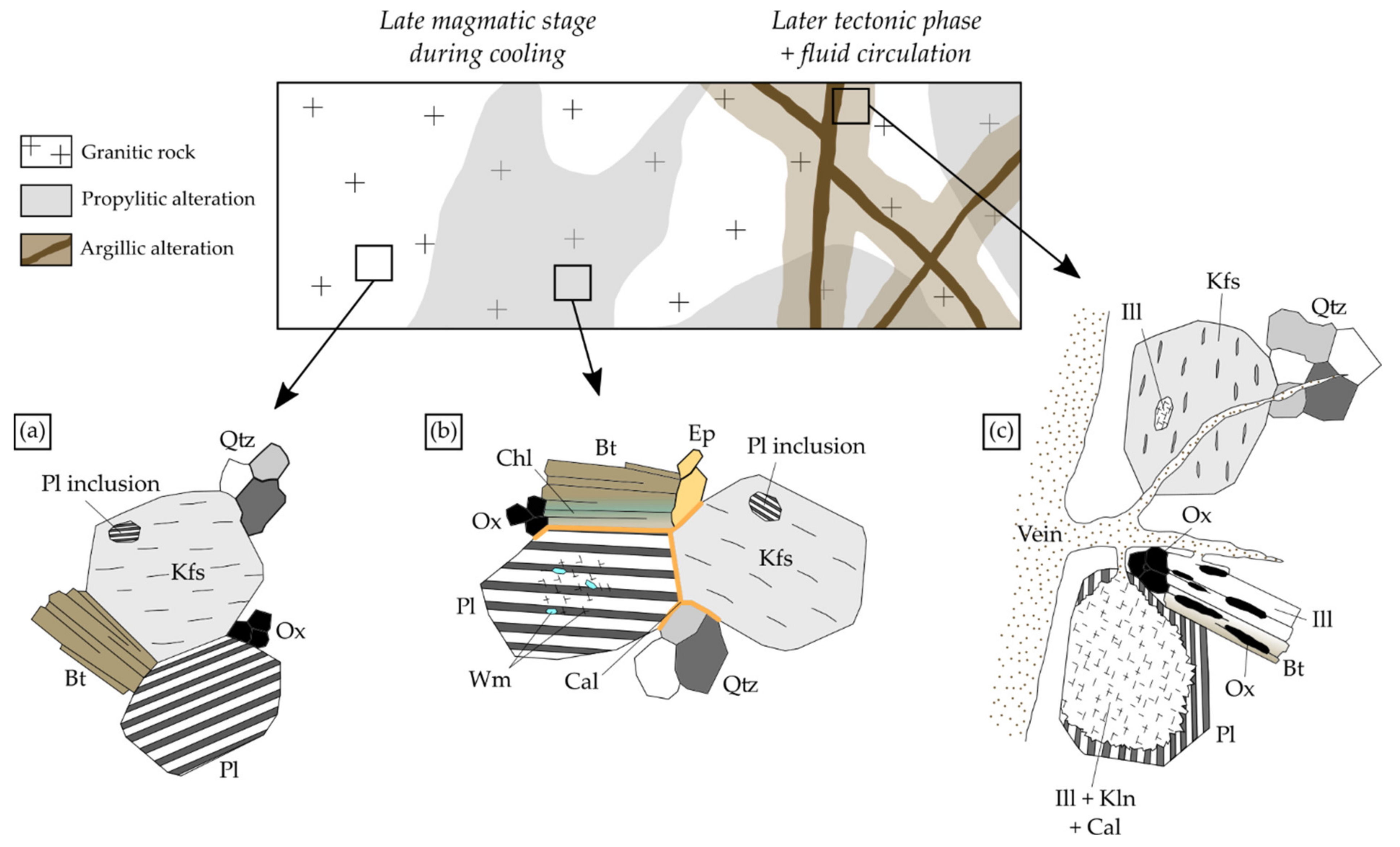 Late magmatic stage during cooling

Later tectonic phase + fluid circulation

Granitic rock
Propylitic alteration
Argillic alteration

(a)
Qtz
Pl inclusion
Kfs
Ox
Bt
Pl

(b)
Chl
Bt
Ep
Pl inclusion
Ox
Kfs
Pl
Wm
Cal
Qtz

(c)
Ill
Kfs
Qtz
Vein
Ox
Ill
Bt
Ox
Pl
Ill + Kln + Cal