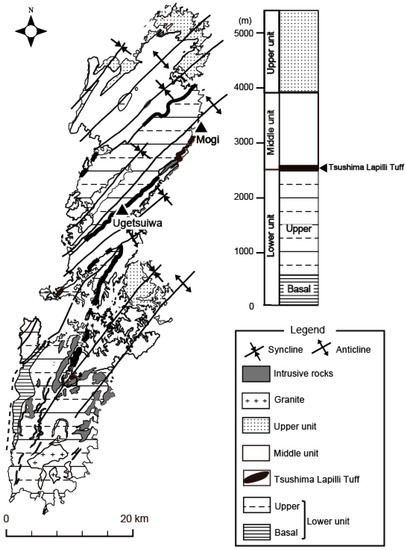 N

Mogi

Ugetsuiwa

0

20 km

(m)

5000

4000

3000

2000

1000

0

Upper unit

Middle unit

Lower unit

Tsushima Lapilli Tuff

Upper

Basal

Legend

Syncline

Anticline

Intrusive rocks

Granite

Upper unit

Middle unit

Tsushima Lapilli Tuff

Upper

Basal

Lower unit