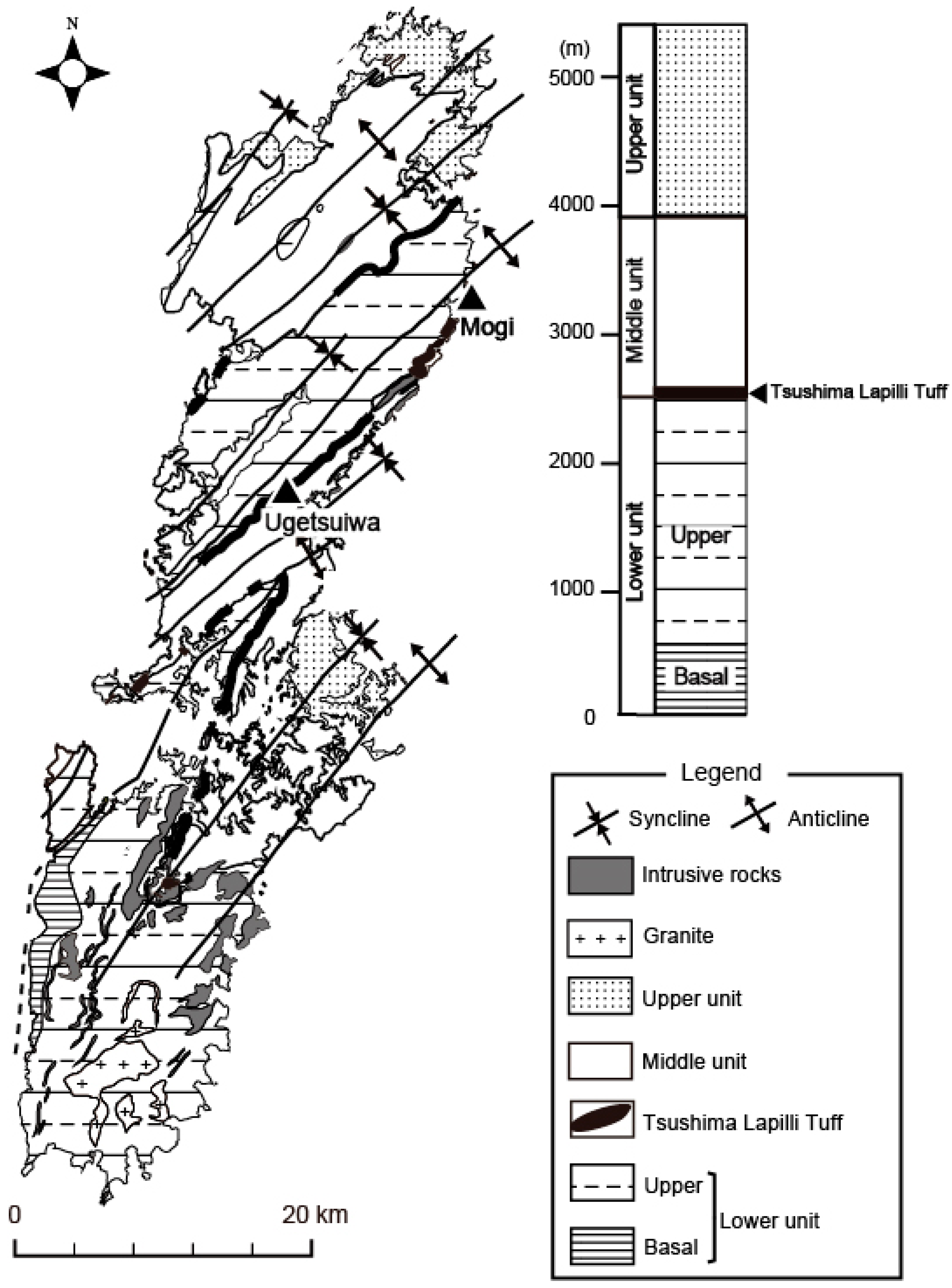 N

Mogi

Ugetsuiwa

0

20 km

(m)

5000

4000

3000

2000

1000

0

Upper unit

Middle unit

Lower unit

Tsushima Lapilli Tuff

Upper

Basal

Legend

Syncline

Anticline

Intrusive rocks

Granite

Upper unit

Middle unit

Tsushima Lapilli Tuff

Upper

Basal

Lower unit