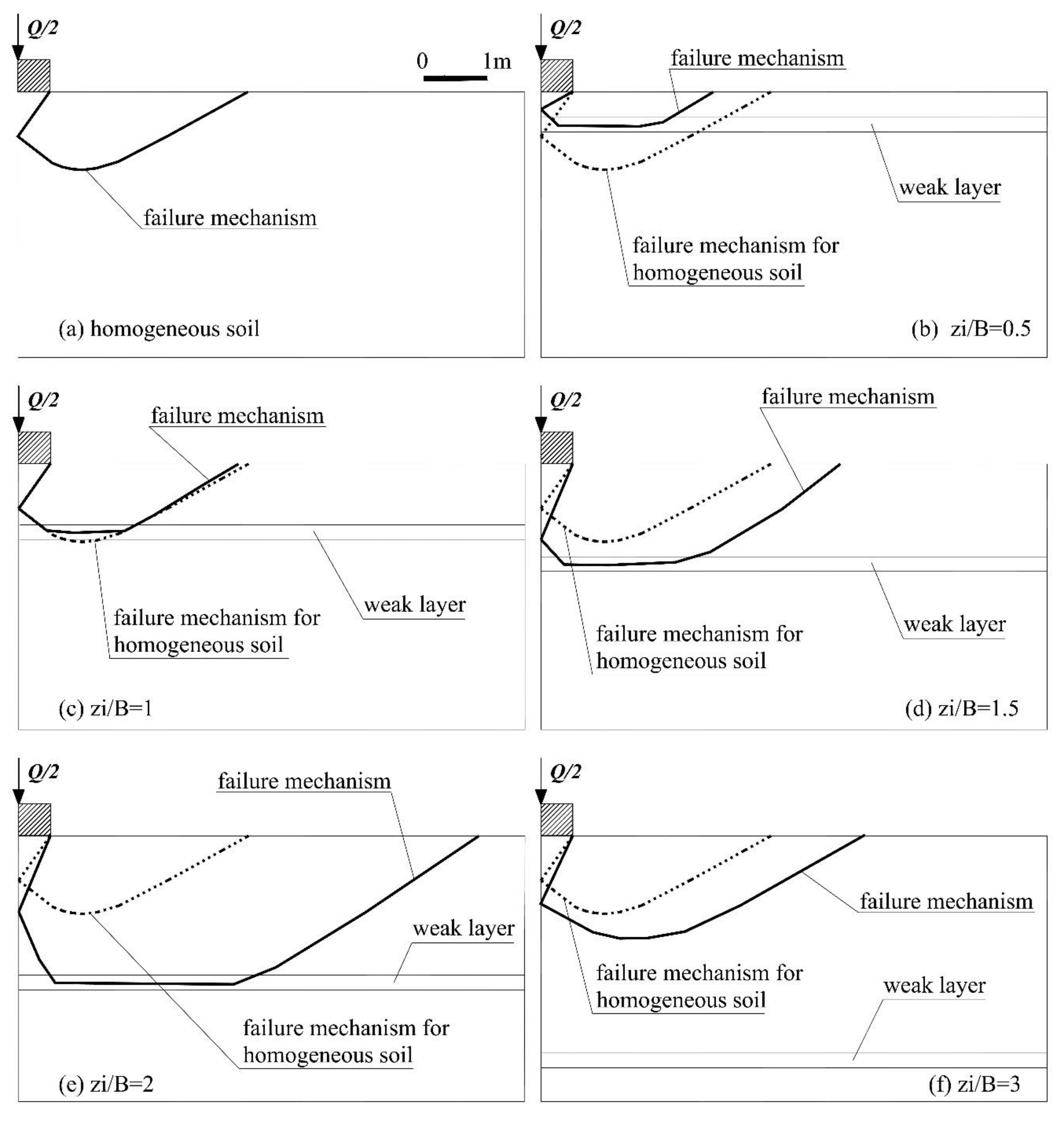 Q/2

0 1m

failure mechanism

(a) homogeneous soil

Q/2

failure mechanism

weak layer

failure mechanism for homogeneous soil

(b) zi/B=0.5

Q/2

failure mechanism

weak layer

failure mechanism for homogeneous soil

(c) zi/B=1

Q/2

failure mechanism

weak layer

failure mechanism for homogeneous soil

(d) zi/B=1.5

Q/2

failure mechanism

weak layer

failure mechanism for homogeneous soil

(e) zi/B=2

Q/2

failure mechanism

failure mechanism for homogeneous soil

weak layer

(f) zi/B=3