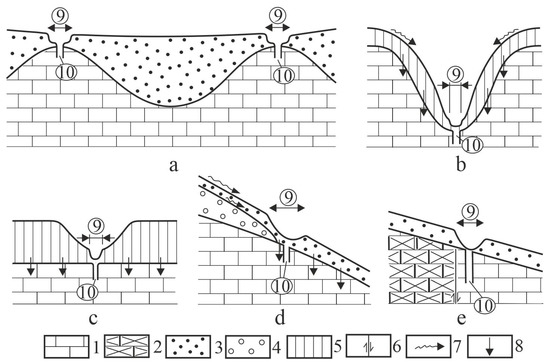 9
9
10
10
a
9
10
b
9
10
c
9
10
d
9
10
e
1 2 3 4 5 6 7 8