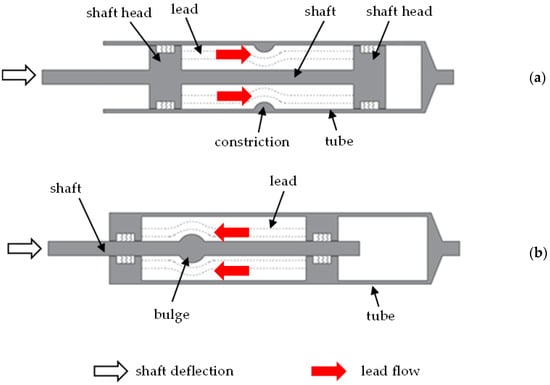 shaft head
lead
shaft
shaft head
(a)
constriction
tube

shaft
lead
(b)
bulge
tube

shaft deflection
lead flow