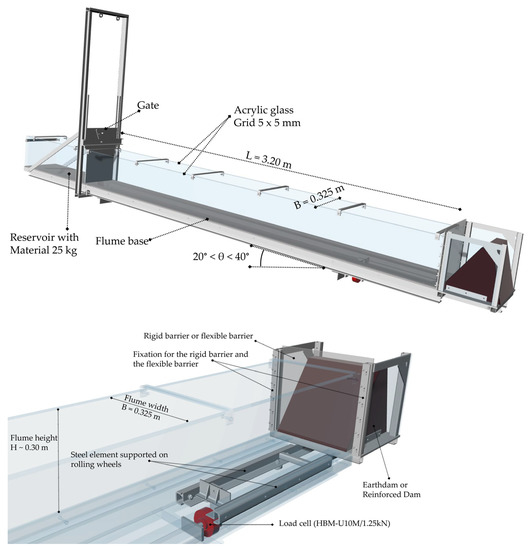 Gate

Acrylic glass
Grid 5 x 5 mm

L = 3.20 m

B = 0.325 m

Reservoir with
Material 25 kg

Flume base

$20° < \theta < 40°$

Rigid barrier or flexible barrier

Fixation for the rigid barrier and the flexible barrier

Flume width
B = 0.325 m

Flume height
H ~ 0.30 m

Steel element supported on rolling wheels

Earthdam or
Reinforced Dam

Load cell (HBM-U10M/1.25kN)