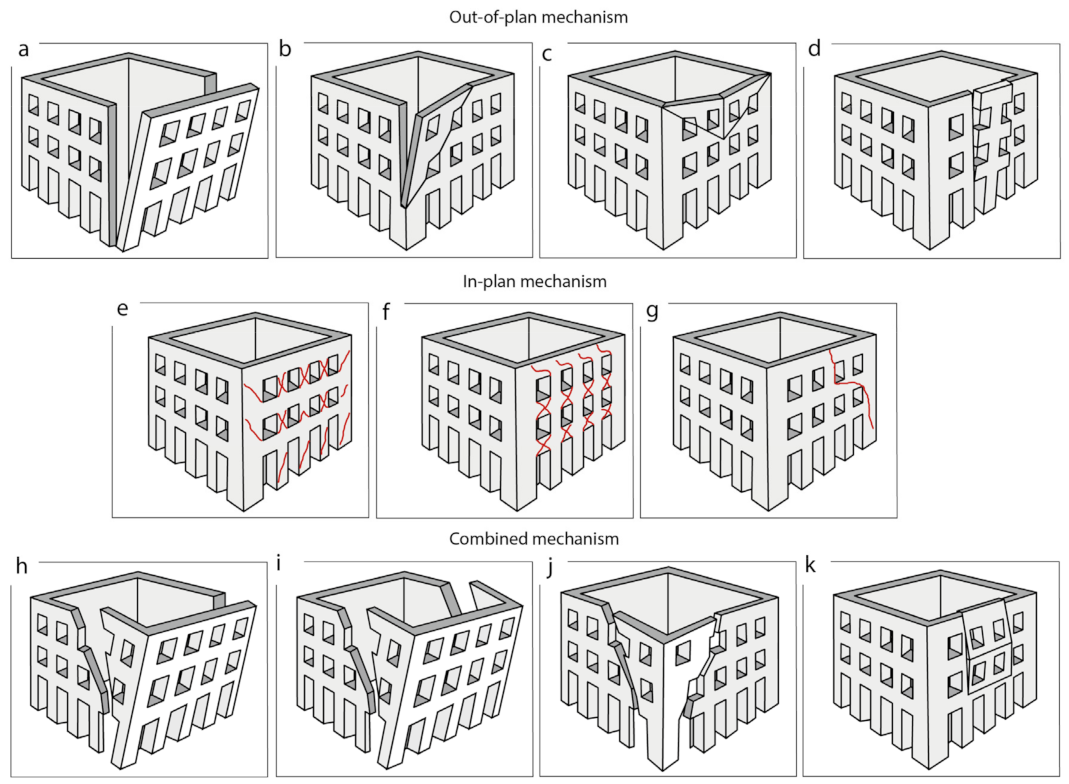 Out-of-plan mechanism

a

b

c

d

In-plan mechanism

e

f

g

Combined mechanism

h

i

j

k