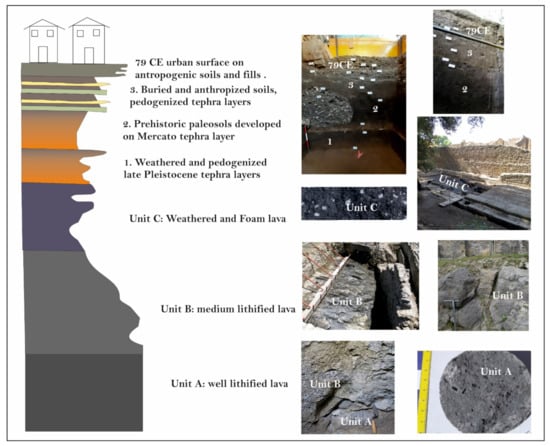 79 CE urban surface on antropogenic soils and fills .

3. Buried and anthropized soils, pedogenized tephra layers

2. Prehistoric paleosols developed on Mercato tephra layer

1. Weathered and pedogenized late Pleistocene tephra layers

Unit C: Weathered and Foam lava

Unit B: medium lithified lava

Unit A: well lithified lava

79CE
3
2
1

79CE
3
2

Unit C

Unit C

Unit B

Unit B

Unit B
Unit A

Unit A